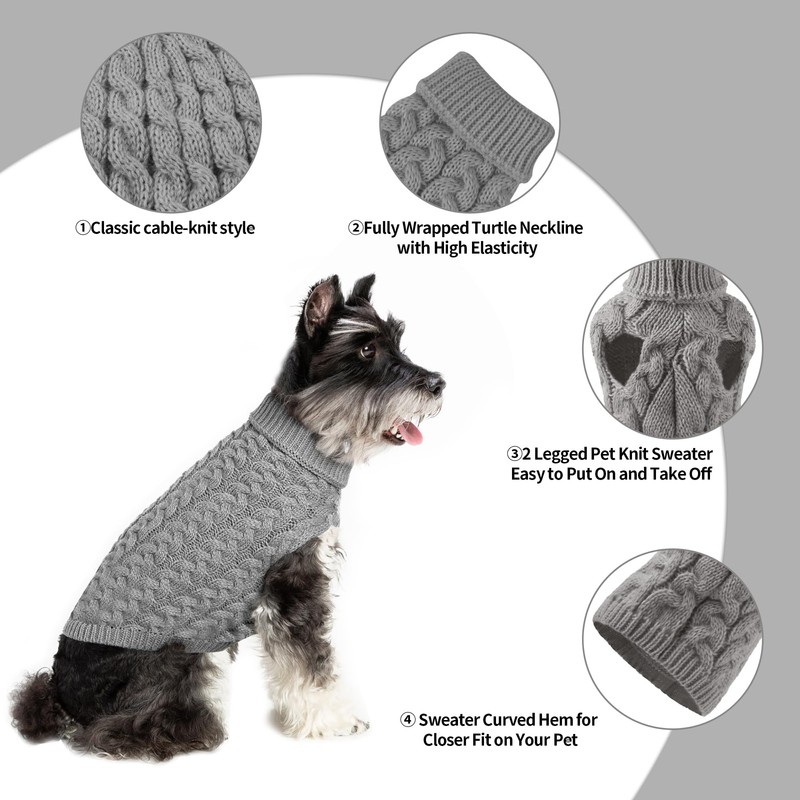 ①Classic cable-knit style

②Fully Wrapped Turtle Neckline with High Elasticity

③2 Legged Pet Knit Sweater Easy to Put On and Take Off

④ Sweater Curved Hem for Closer Fit on Your Pet