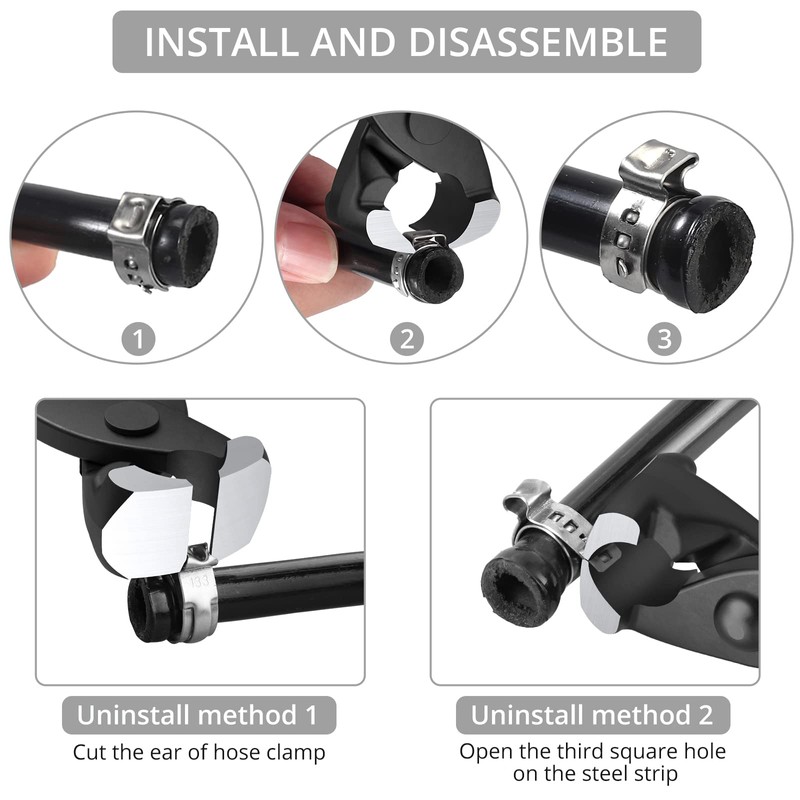 INSTALL AND DISASSEMBLE

1

2

3

133

Uninstall method 1

Cut the ear of hose clamp

Uninstall method 2

Open the third square hole on the steel strip