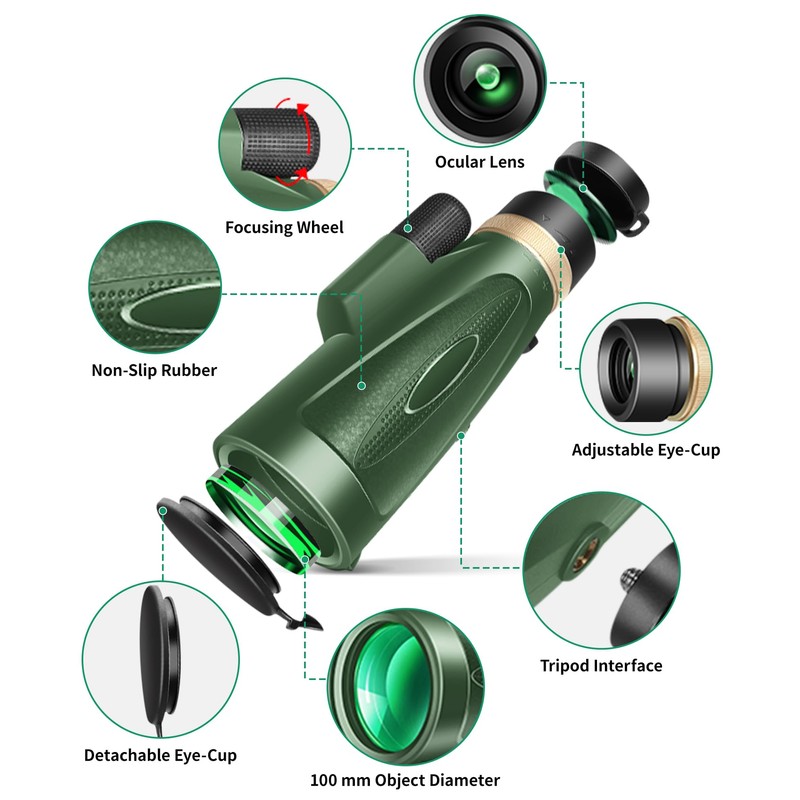 Ocular Lens

Focusing Wheel

Non-Slip Rubber

Adjustable Eye-Cup

Tripod Interface

Detachable Eye-Cup

100 mm Object Diameter