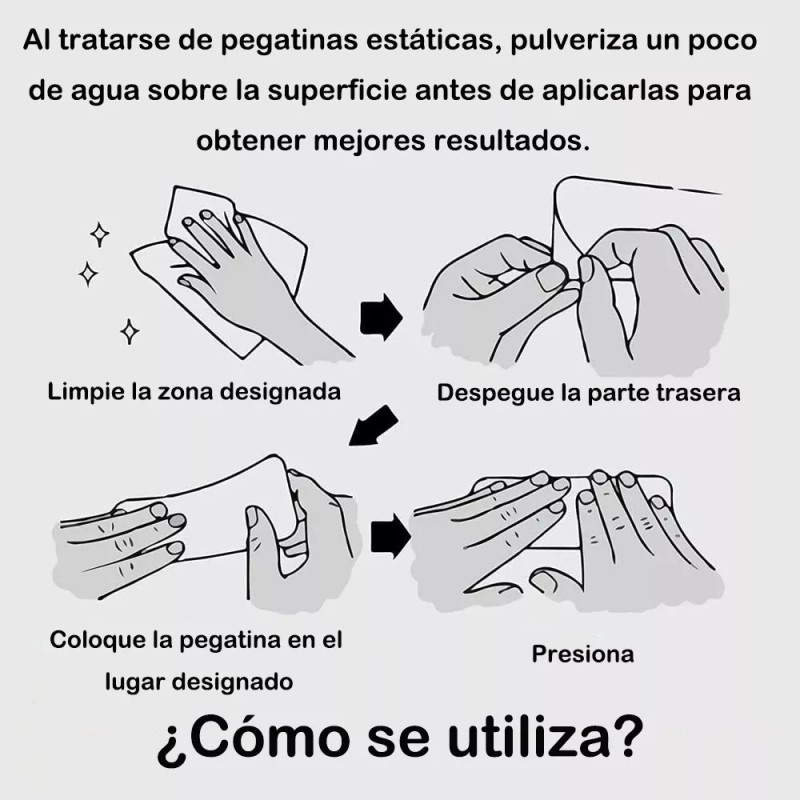 Al tratarse de pegatinas estáticas, pulveriza un poco de agua sobre la superficie antes de aplicarlas para obtener mejores resultados.

Limpie la zona designada

Despegue la parte trasera

Coloque la pegatina en el lugar designado

Presiona

¿Cómo se utiliza?