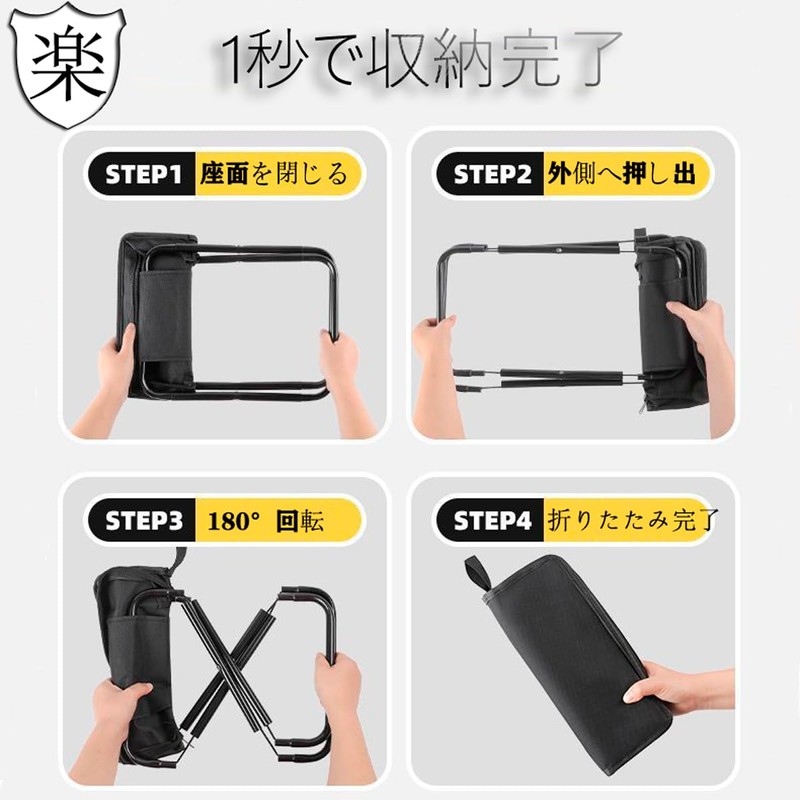 楽

1秒で収納完了

STEP1 座面を閉じる

STEP2 外側へ押し出

STEP3 180° 回転

STEP4 折りたたみ完了