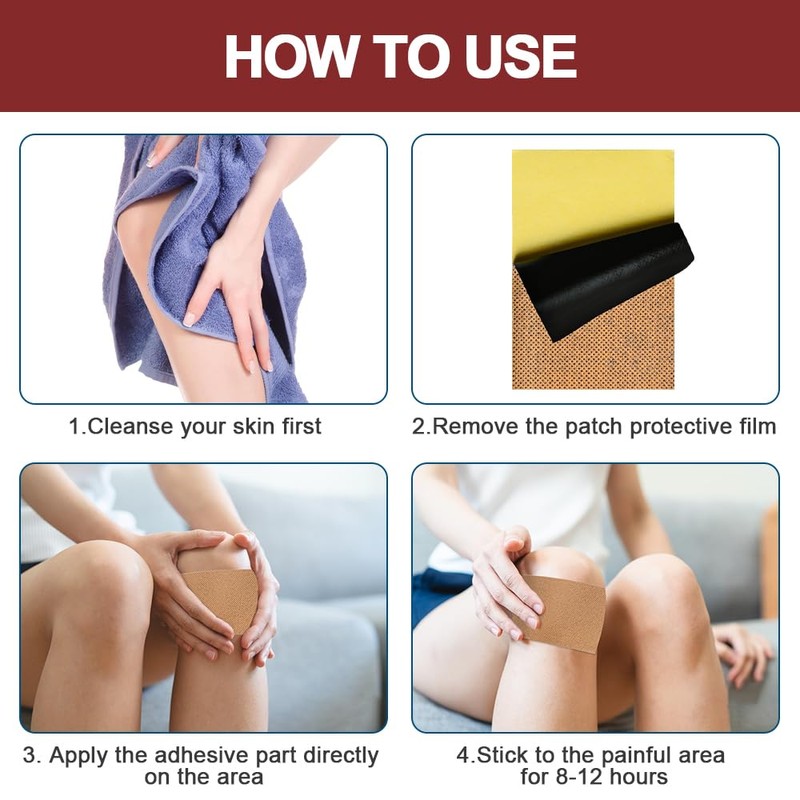 HOW TO USE

1.Cleanse your skin first

2.Remove the patch protective film

3. Apply the adhesive part directly on the area

4.Stick to the painful area for 8-12 hours