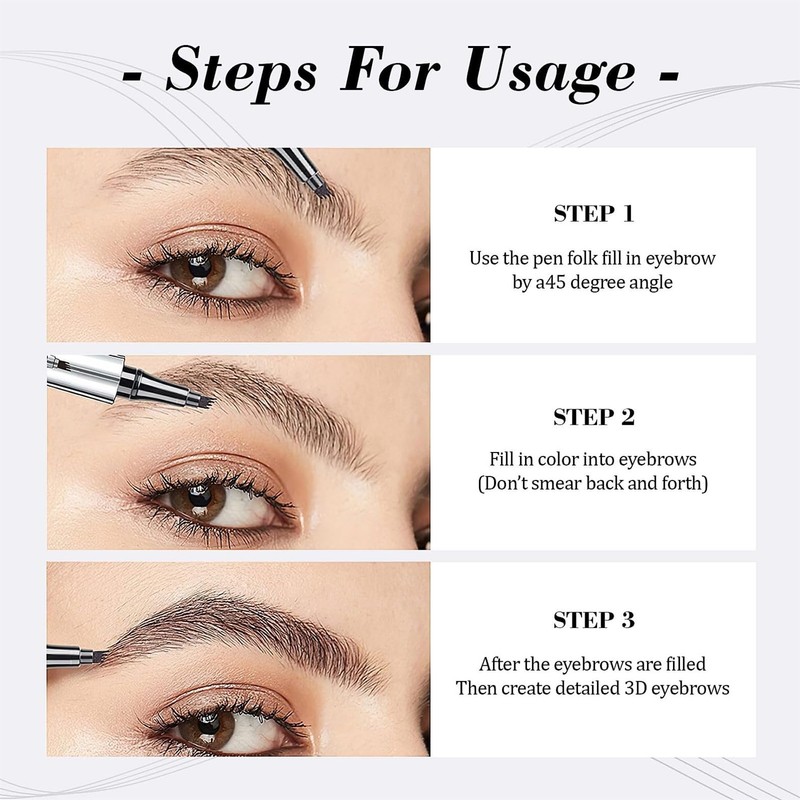 - Steps For Usage -

STEP 1

Use the pen folk fill in eyebrow by a45 degree angle

STEP 2

Fill in color into eyebrows (Don't smear back and forth)

STEP 3

After the eyebrows are filled Then create detailed 3D eyebrows