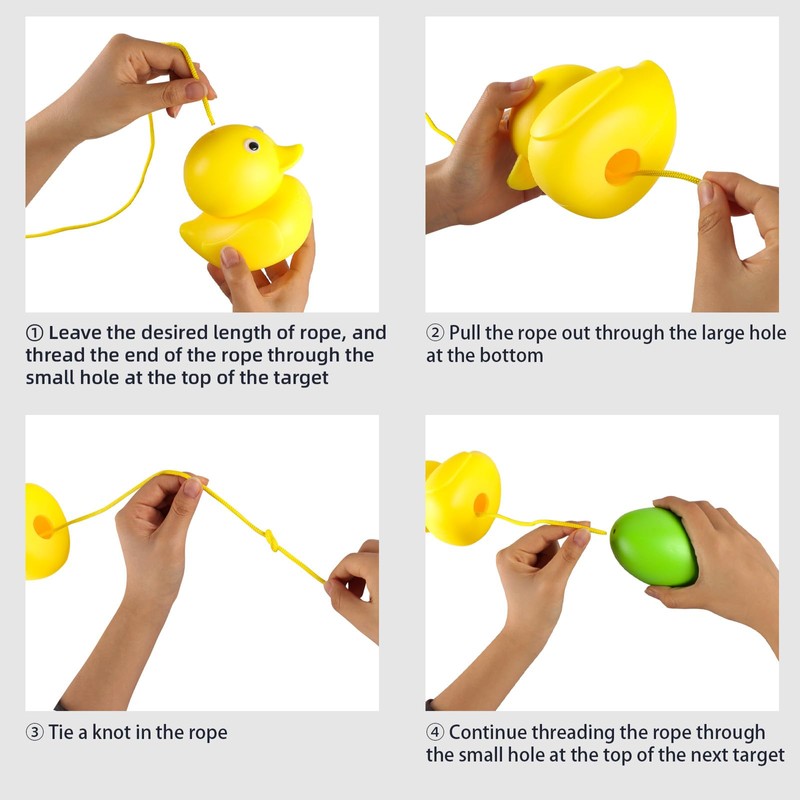 ① Leave the desired length of rope, and thread the end of the rope through the small hole at the top of the target

② Pull the rope out through the large hole at the bottom

③ Tie a knot in the rope

④ Continue threading the rope through the small hole at the top of the next target