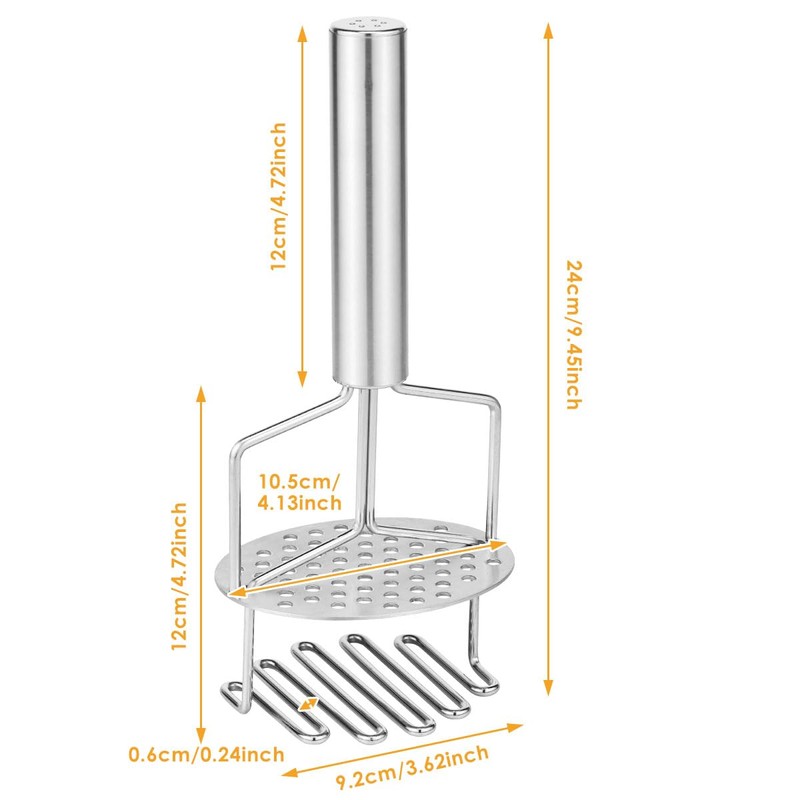 12cm/4.72inch

24cm/9.45inch

10.5cm/
4.13inch

12cm/4.72inch

0.6cm/0.24inch

9.2cm/3.62inch