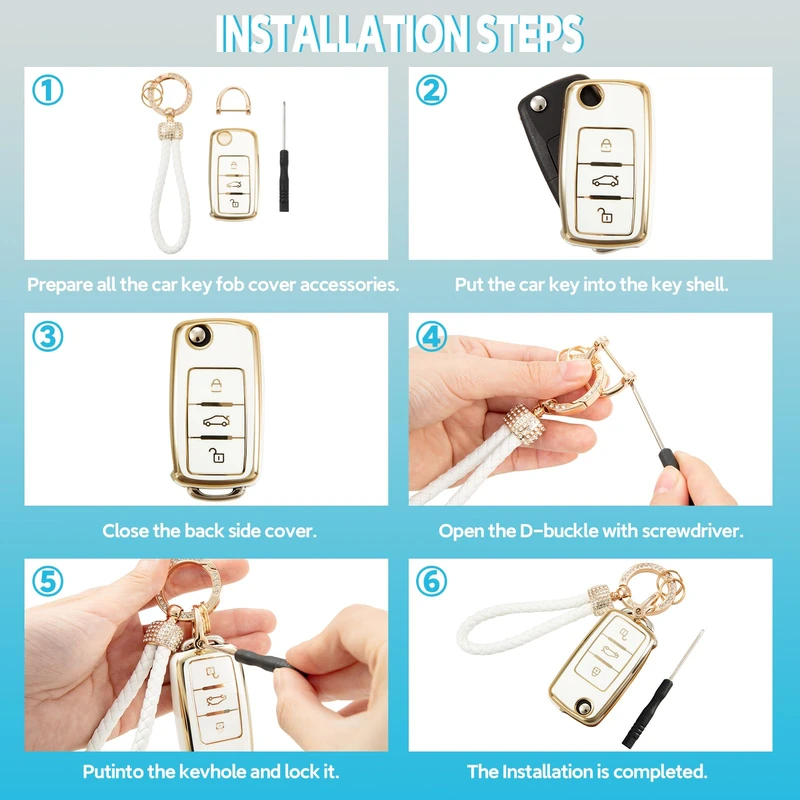 INSTALLATION STEPS

①

Prepare all the car key fob cover accessories.

②

Put the car key into the key shell.

③

Close the back side cover.

④

Open the D-buckle with screwdriver.

⑤

Putinto the kevhole and lock it.

⑥

The Installation is completed.