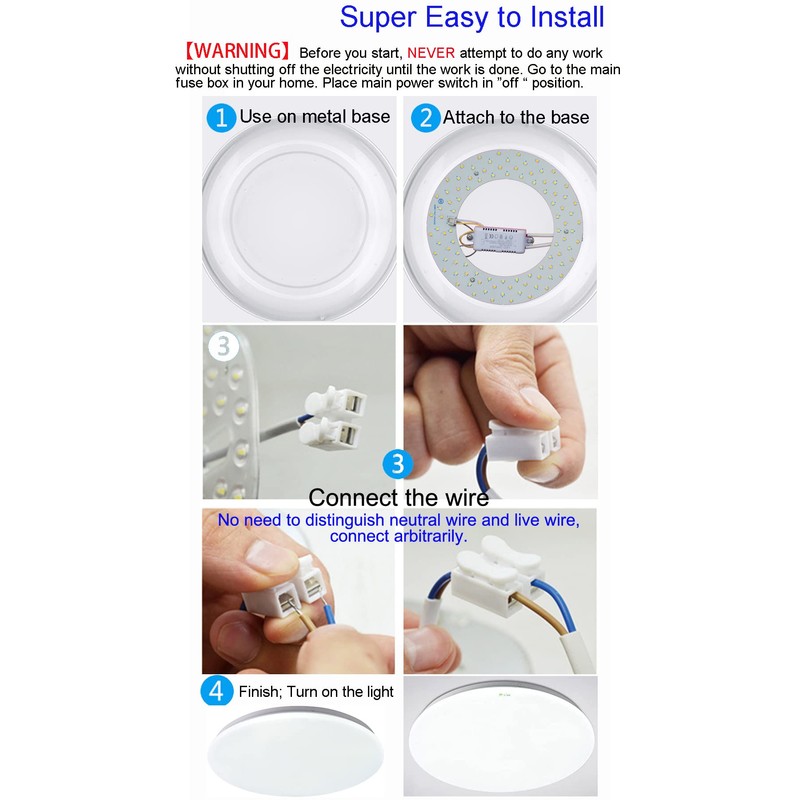 Super Easy to Install

【WARNING】 Before you start, NEVER attempt to do any work without shutting off the electricity until the work is done. Go to the main fuse box in your home. Place main power switch in "off " position.

1 Use on metal base

2 Attach to the base

3

3

Connect the wire

No need to distinguish neutral wire and live wire, connect arbitrarily.

4 Finish; Turn on the light