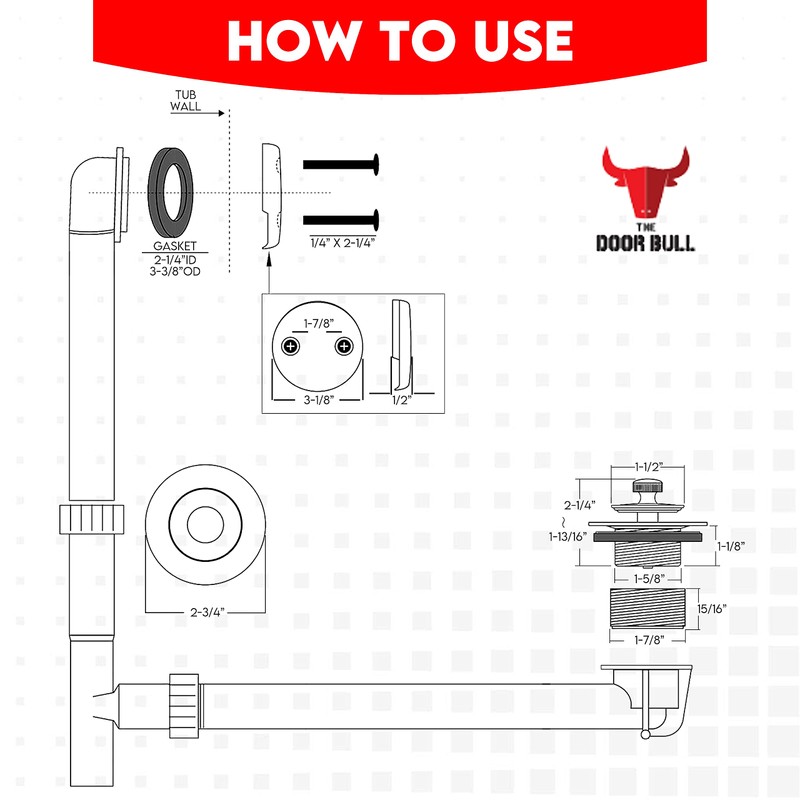 HOW TO USE

TUB WALL

GASKET
2-1/4"ID
3-3/8"OD

1/4" X 2-1/4"

THE
DOOR BULL

1-7/8"

3-1/8"

1/2"

2-3/4"

1-1/2"

2-1/4"
~
1-13/16"

1-1/8"

1-5/8"

15/16"

1-7/8"