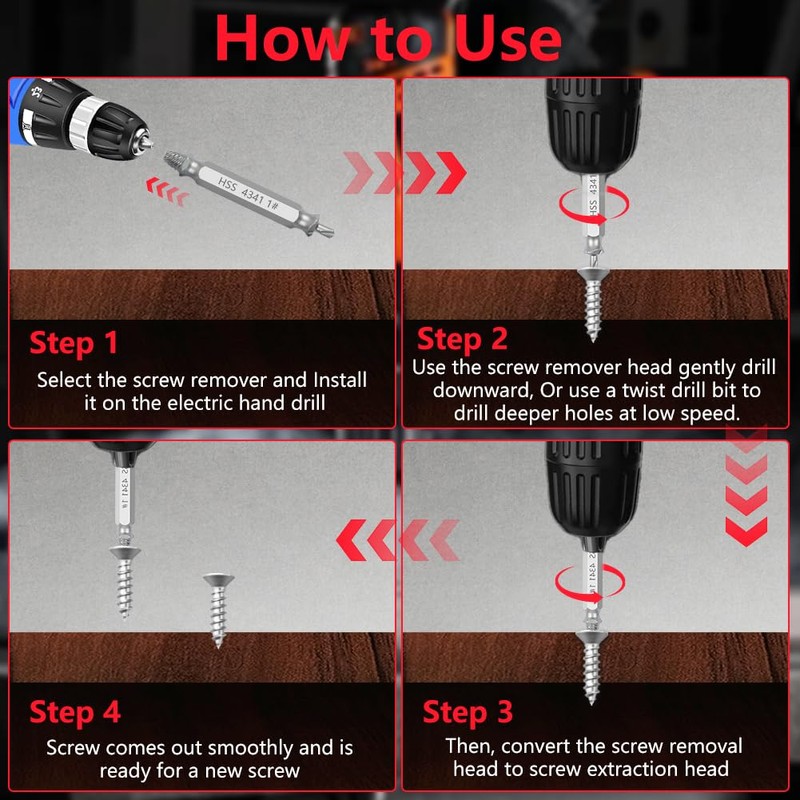 How to Use

HSS 4341 1#

Step 1
Select the screw remover and Install it on the electric hand drill

HSS 4341

Step 2
Use the screw remover head gently drill downward, Or use a twist drill bit to drill deeper holes at low speed.

Step 4
Screw comes out smoothly and is ready for a new screw

Step 3
Then, convert the screw removal head to screw extraction head