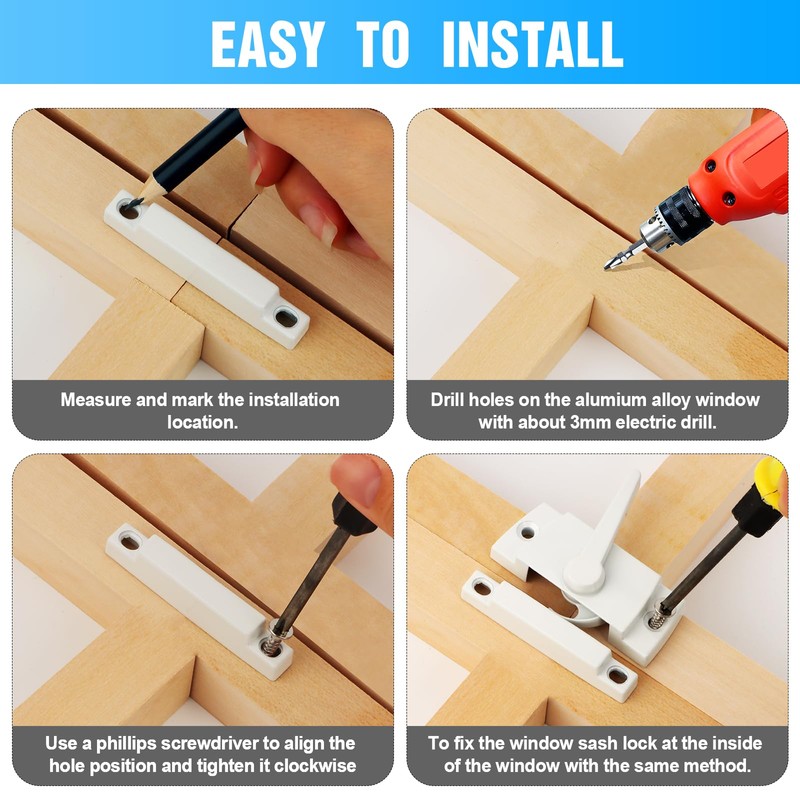 EASY TO INSTALL

Measure and mark the installation location.

Drill holes on the alumium alloy window with about 3mm electric drill.

Use a phillips screwdriver to align the hole position and tighten it clockwise

To fix the window sash lock at the inside of the window with the same method.