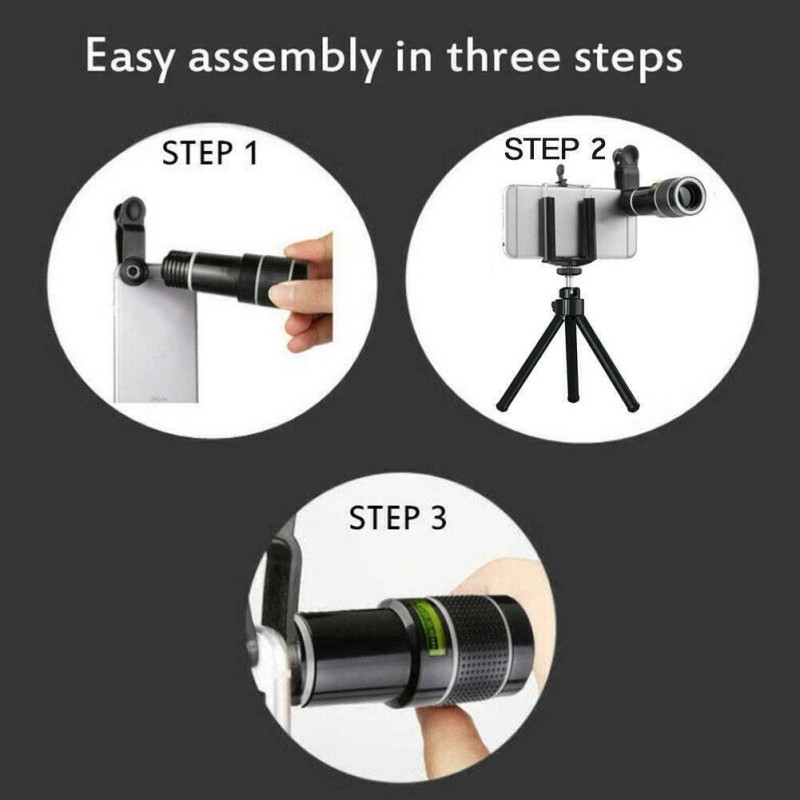 Easy assembly in three steps

STEP 1

STEP 2

STEP 3