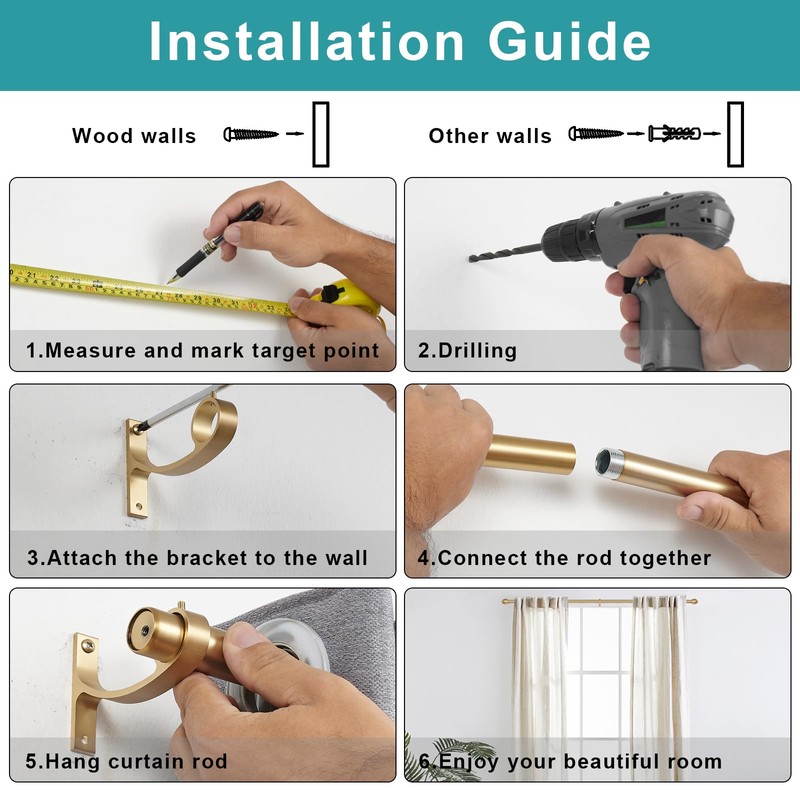 Installation Guide

Wood walls

Other walls

1.Measure and mark target point

2.Drilling

3.Attach the bracket to the wall

4.Connect the rod together

5.Hang curtain rod

6.Enjoy your beautiful room