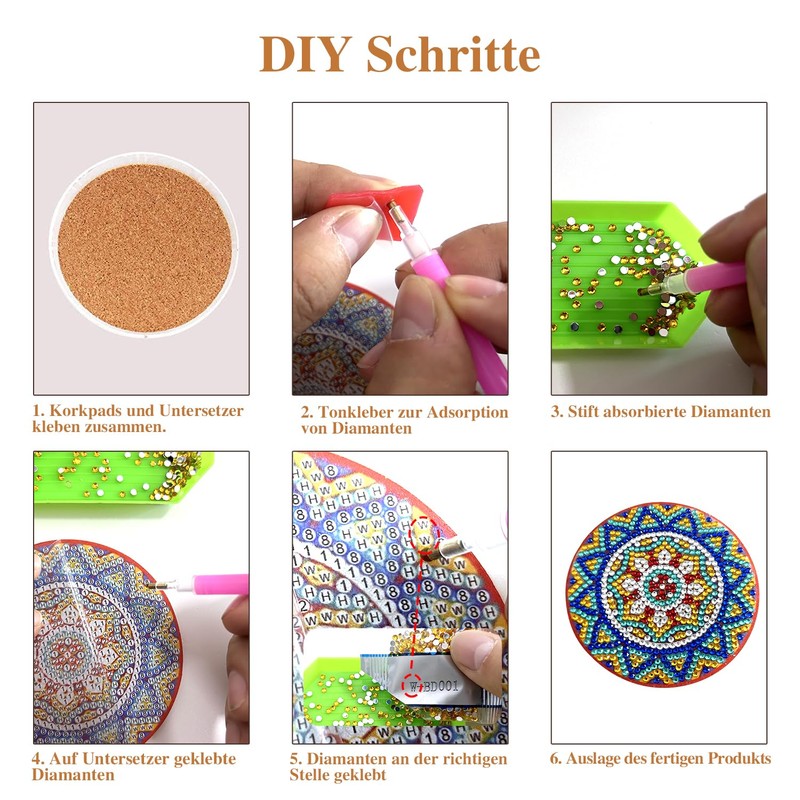 DIY Schritte

1. Korkpads und Untersetzer kleben zusammen.

2. Tonkleber zur Adsorption von Diamanten

3. Stift absorbierte Diamanten

4. Auf Untersetzer geklebte Diamanten

W-BD001

5. Diamanten an der richtigen Stelle geklebt

6. Auslage des fertigen Produkts