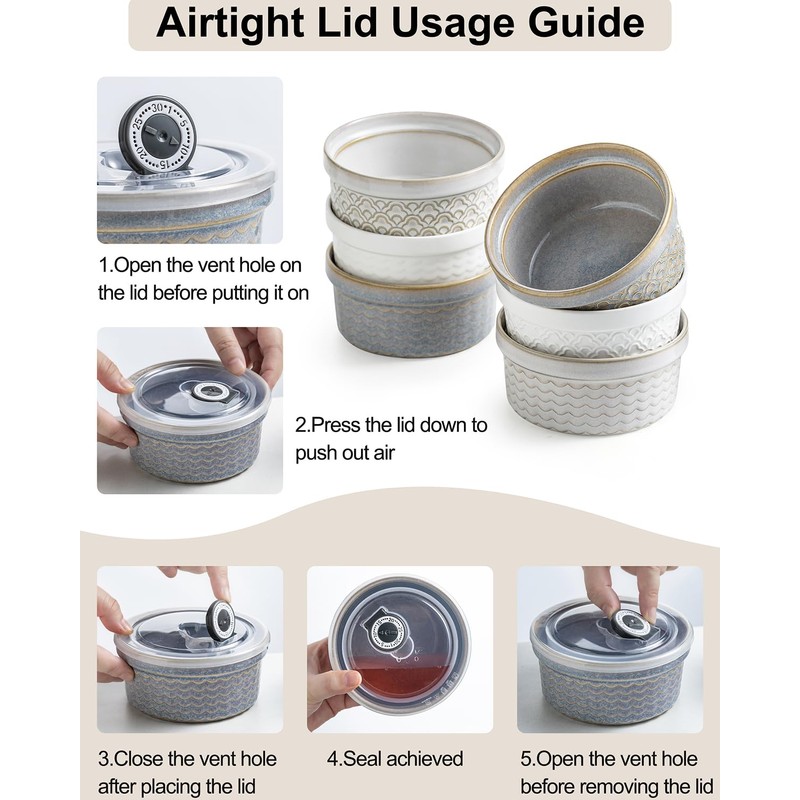 Airtight Lid Usage Guide

25 30 1 5 10 15 20

1.Open the vent hole on the lid before putting it on

2.Press the lid down to push out air

3.Close the vent hole after placing the lid

4.Seal achieved

5.Open the vent hole before removing the lid