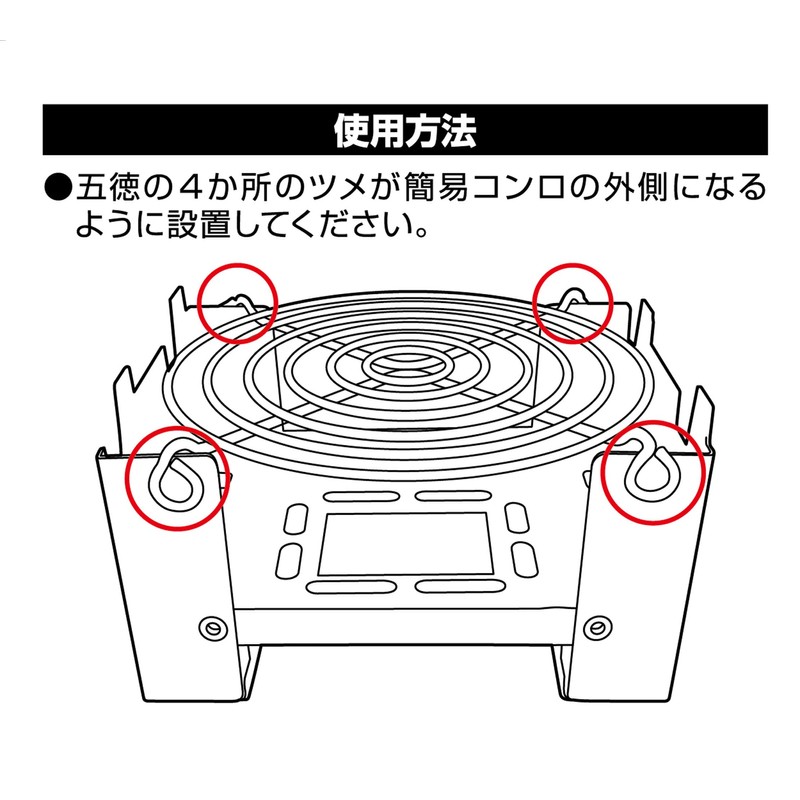 使用方法

●五徳の４か所のツメが簡易コンロの外側になるように設置してください。