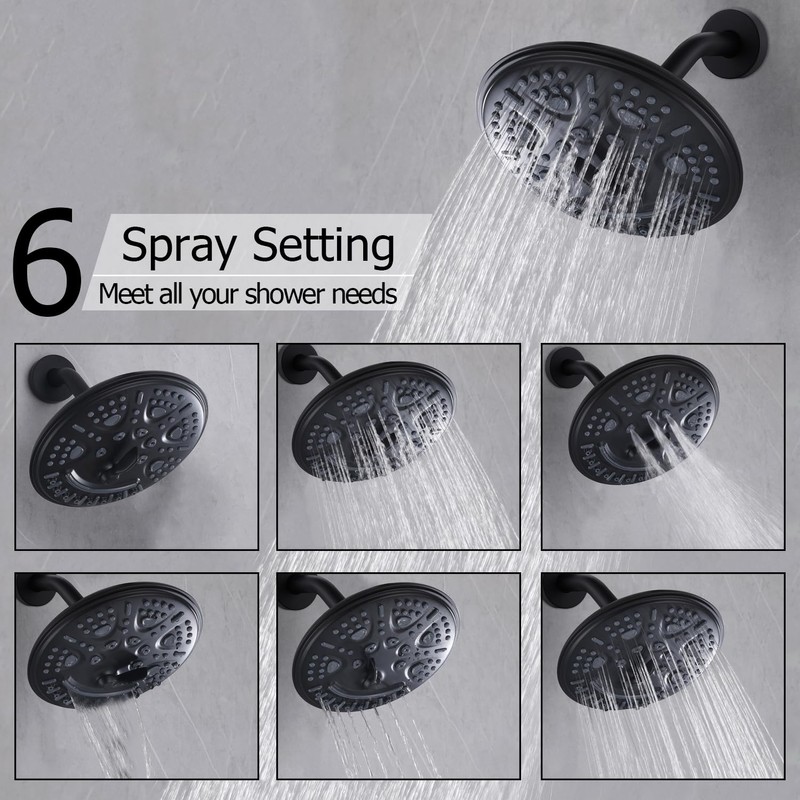 6 Spray Setting
Meet all your shower needs