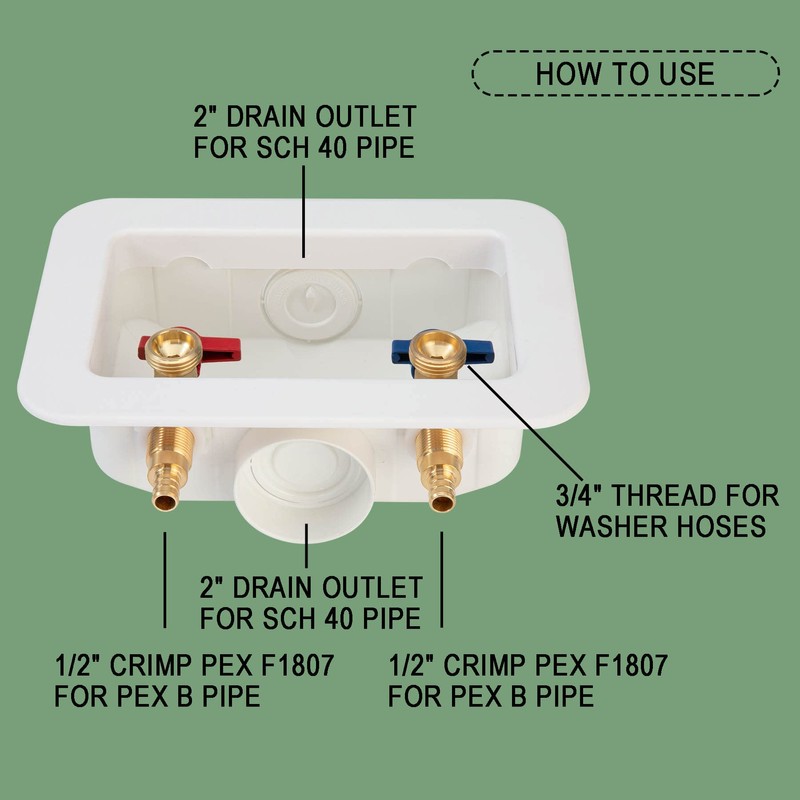 HOW TO USE

2" DRAIN OUTLET FOR SCH 40 PIPE

3/4" THREAD FOR WASHER HOSES

2" DRAIN OUTLET FOR SCH 40 PIPE

1/2" CRIMP PEX F1807 FOR PEX B PIPE

1/2" CRIMP PEX F1807 FOR PEX B PIPE