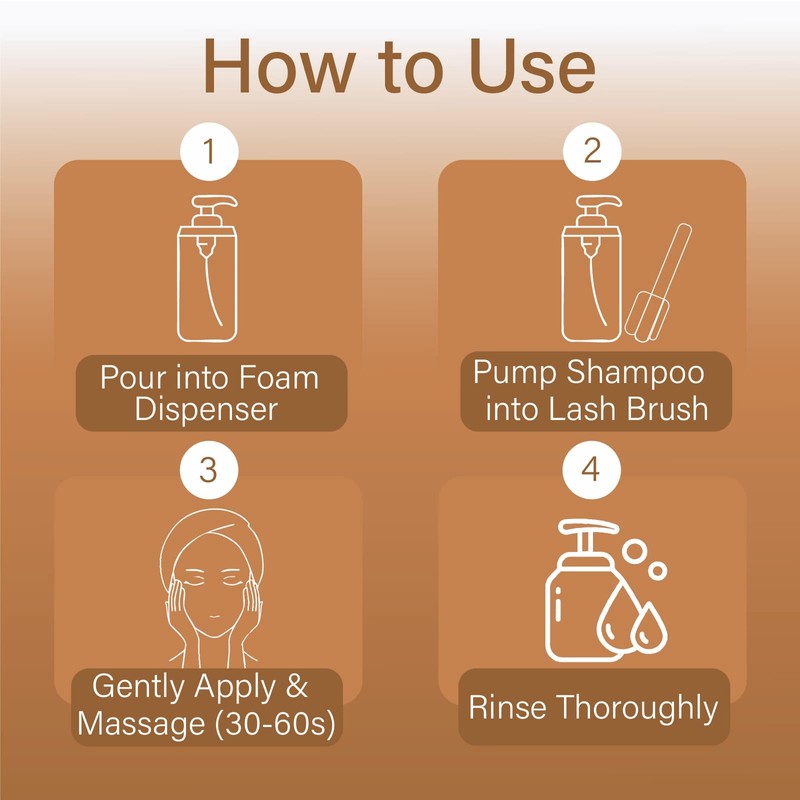 How to Use

1

Pour into Foam Dispenser

2

Pump Shampoo into Lash Brush

3

Gently Apply & Massage (30-60s)

4

Rinse Thoroughly