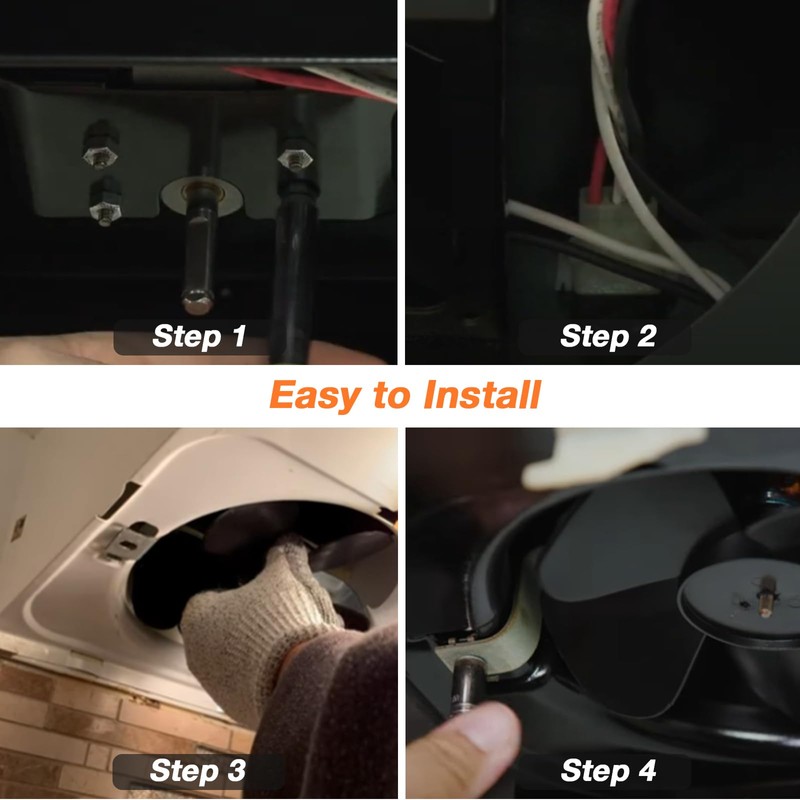 Step 1

Step 2

Easy to Install

Step 3

Step 4