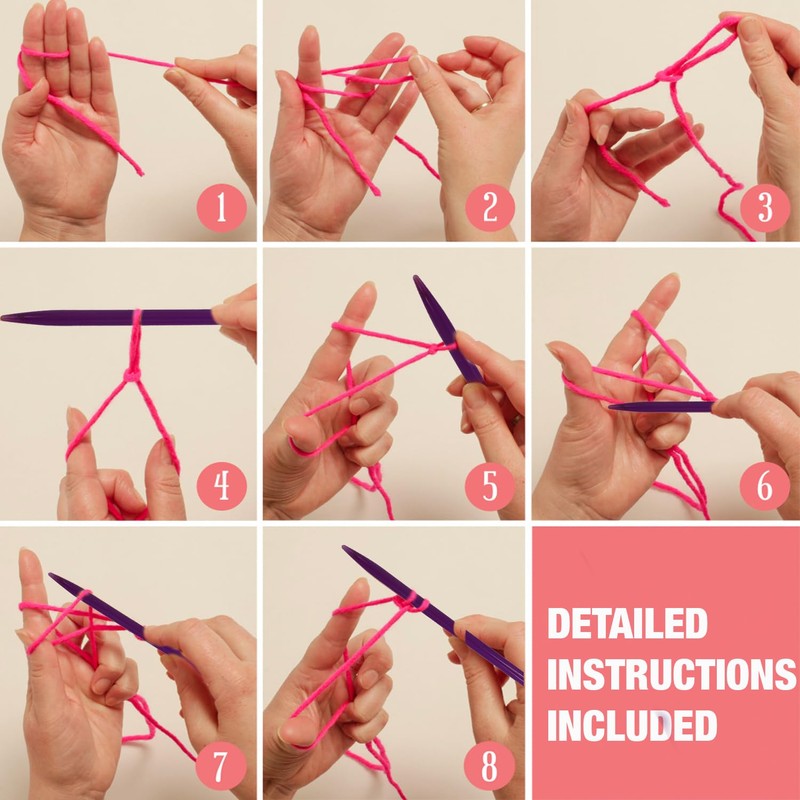 1

2

3

4

5

6

7

8

DETAILED INSTRUCTIONS INCLUDED