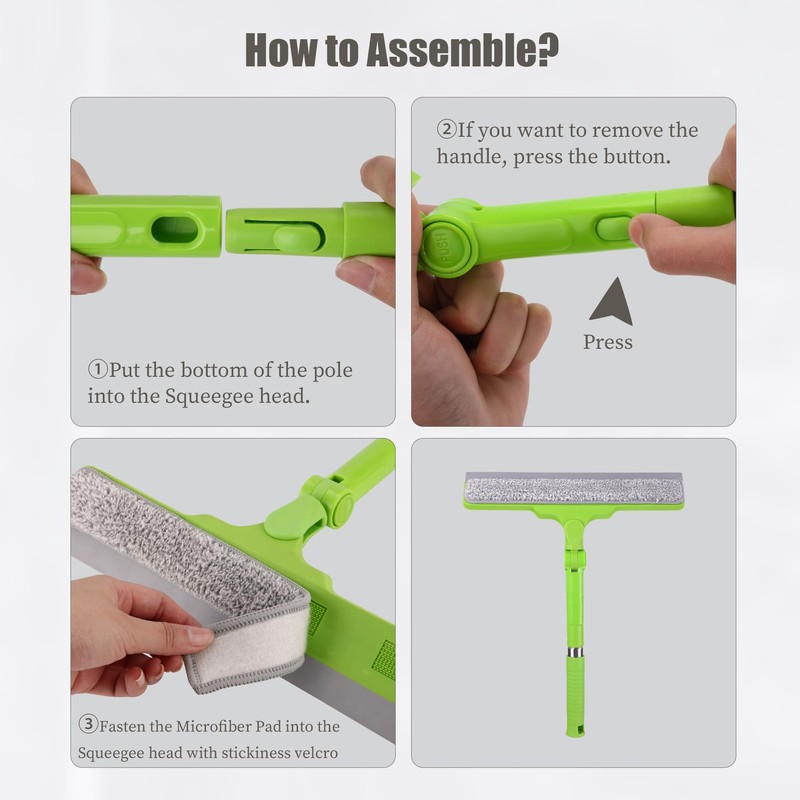 How to Assemble?

①Put the bottom of the pole into the Squeegee head.

②If you want to remove the handle, press the button.

PUSH

Press

③Fasten the Microfiber Pad into the Squeegee head with stickiness velcro