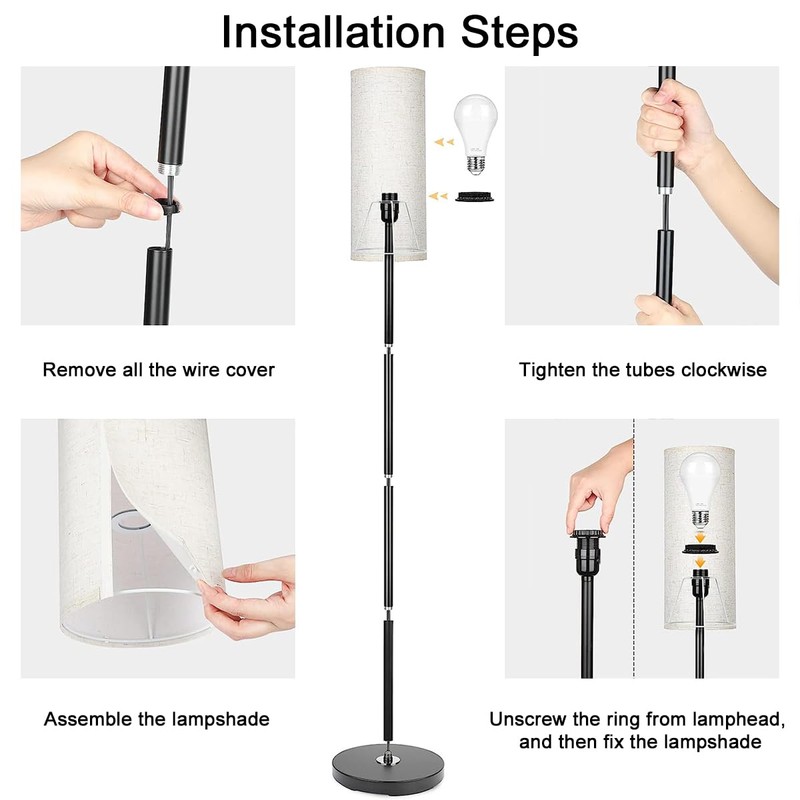 Installation Steps

Remove all the wire cover

Tighten the tubes clockwise

Assemble the lampshade

Unscrew the ring from lamphead, and then fix the lampshade