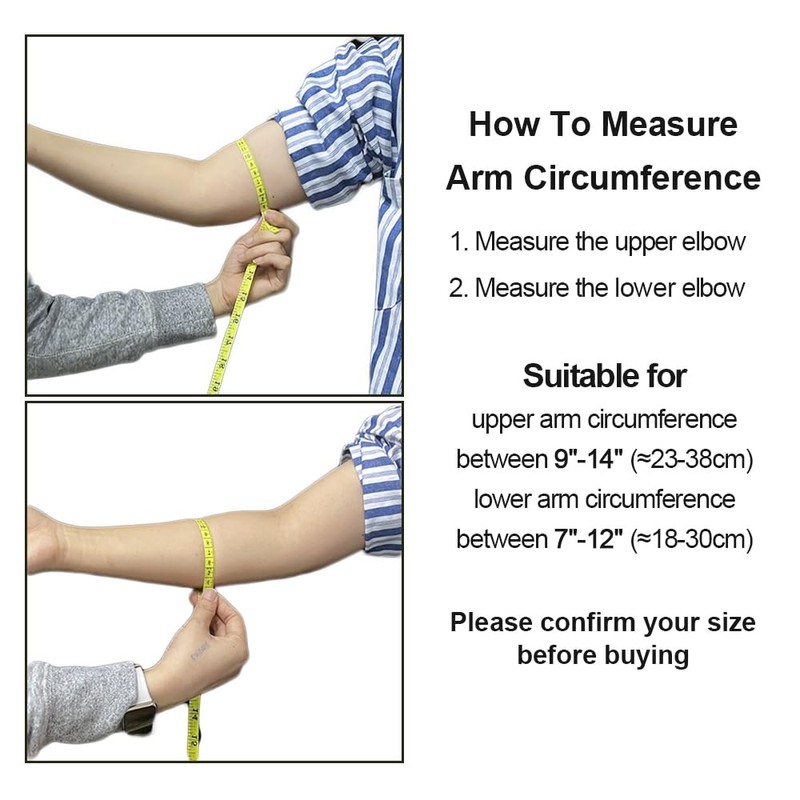 How To Measure Arm Circumference

1. Measure the upper elbow

2. Measure the lower elbow

Suitable for

upper arm circumference between 9"-14" (≈23-38cm)

lower arm circumference between 7"-12" (≈18-30cm)

Please confirm your size before buying