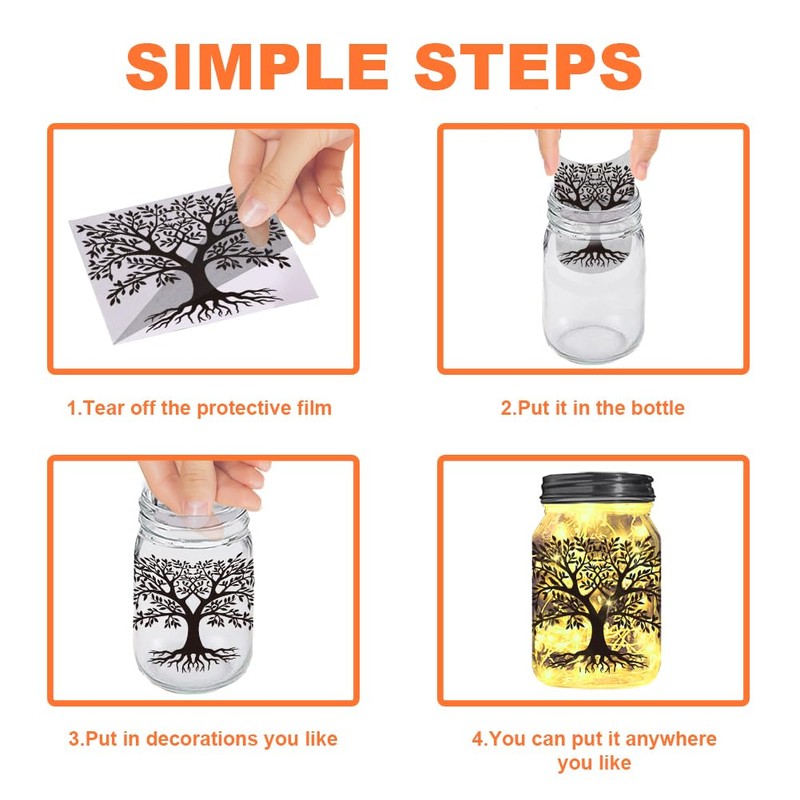 SIMPLE STEPS

1.Tear off the protective film

2.Put it in the bottle

3.Put in decorations you like

4.You can put it anywhere you like