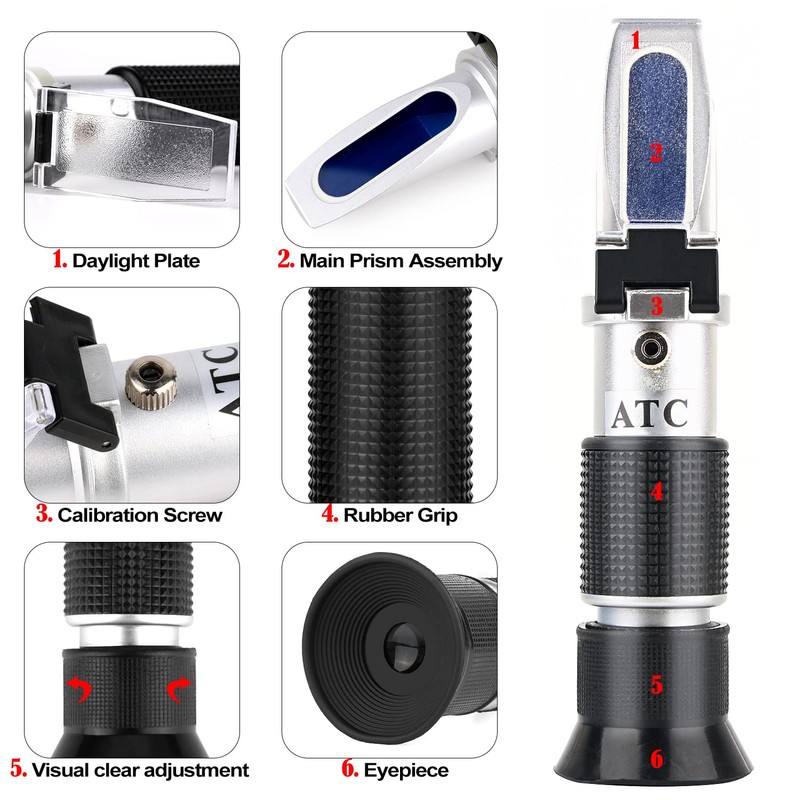 1. Daylight Plate

2. Main Prism Assembly

ATC

3. Calibration Screw

4. Rubber Grip

5. Visual clear adjustment

6. Eyepiece

1
2
3
ATC
4
5
6