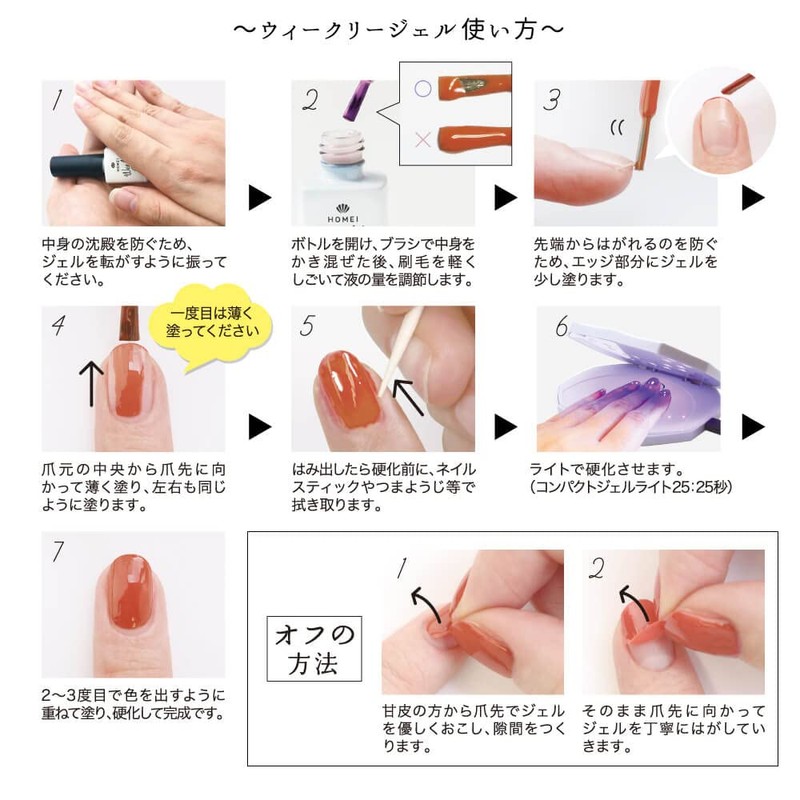 ～ウィークリージェル使い方～

1

中身の沈殿を防ぐため、ジェルを転がすように振ってください。

2

○

×

HOMEI

ボトルを開け、ブラシで中身をかき混ぜた後、刷毛を軽くしごいて液の量を調節します。

3

先端からはがれるのを防ぐため、エッジ部分にジェルを少し塗ります。

4

一度目は薄く塗ってください

爪元の中央から爪先に向かって薄く塗り、左右も同じように塗ります。

5

はみ出したら硬化前に、ネイルスティックやつまようじ等で拭き取ります。

6

ライトで硬化させます。
（コンパクトジェルライト25：25秒）

7

2～3度目で色を出すように重ねて塗り、硬化して完成です。

オフの方法

1

甘皮の方から爪先でジェルを優しくおこし、隙間をつくります。

2

そのまま爪先に向かってジェルを丁寧にはがしていきます。