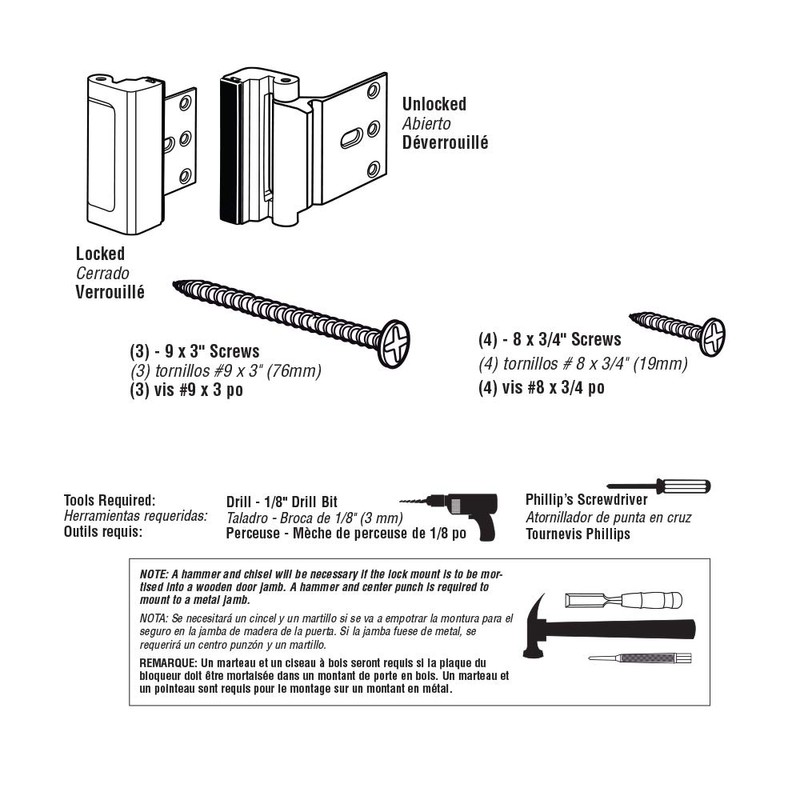 Unlocked
Abierto
Déverrouillé

Locked
Cerrado
Verrouillé

(3) - 9 x 3" Screws
(3) tornillos #9 x 3" (76mm)
(3) vis #9 x 3 po

(4) - 8 x 3/4" Screws
(4) tornillos # 8 x 3/4" (19mm)
(4) vis #8 x 3/4 po

Tools Required:
Herramientas requeridas:
Outils requis:

Drill - 1/8" Drill Bit
Taladro - Broca de 1/8" (3 mm)
Perceuse - Mèche de perceuse de 1/8 po

Phillip's Screwdriver
Atornillador de punta en cruz
Tournevis Phillips

NOTE: A hammer and chisel will be necessary if the lock mount is to be mortised into a wooden door jamb. A hammer and center punch is required to mount to a metal jamb.

NOTA: Se necesitará un cincel y un martillo si se va a empotrar la montura para el seguro en la jamba de madera de la puerta. Si la jamba fuese de metal, se requerirá un centro punzón y un martillo.

REMARQUE: Un marteau et un ciseau à bois seront requis si la plaque du bloqueur doit être mortaisée dans un montant de porte en bois. Un marteau et un pointeau sont requis pour le montage sur un montant en métal.