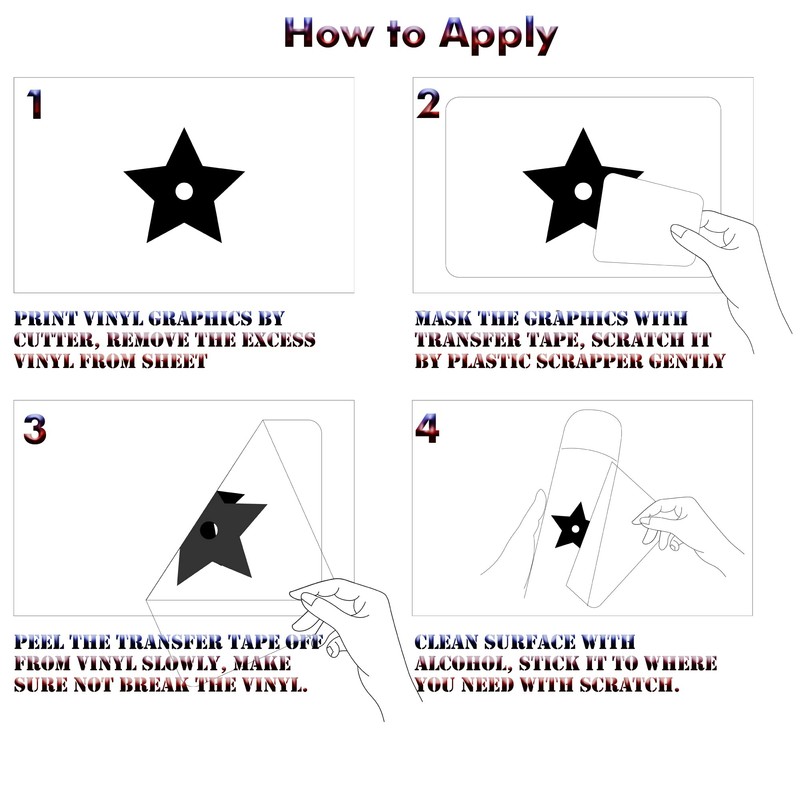 How to Apply

1

PRINT VINYL GRAPHICS BY CUTTER, REMOVE THE EXCESS VINYL FROM SHEET

2

MASK THE GRAPHICS WITH TRANSFER TAPE, SCRATCH IT BY PLASTIC SCRAPPER GENTLY

3

PEEL THE TRANSFER TAPE OFF FROM VINYL SLOWLY, MAKE SURE NOT BREAK THE VINYL.

4

CLEAN SURFACE WITH ALCOHOL, STICK IT TO WHERE YOU NEED WITH SCRATCH.