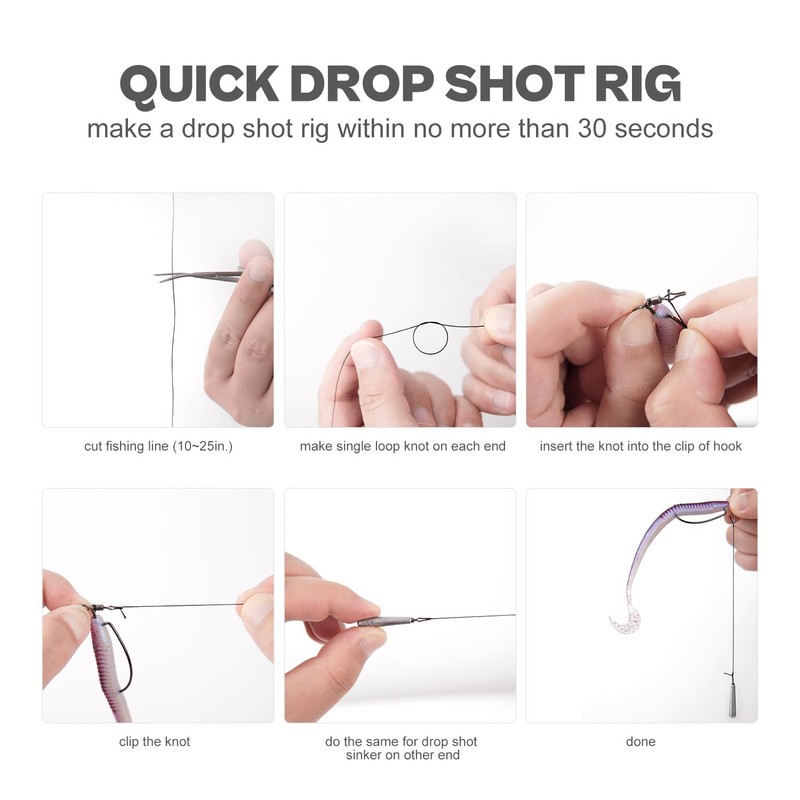 QUICK DROP SHOT RIG
make a drop shot rig within no more than 30 seconds

cut fishing line (10~25in.)

make single loop knot on each end

insert the knot into the clip of hook

clip the knot

do the same for drop shot sinker on other end

done