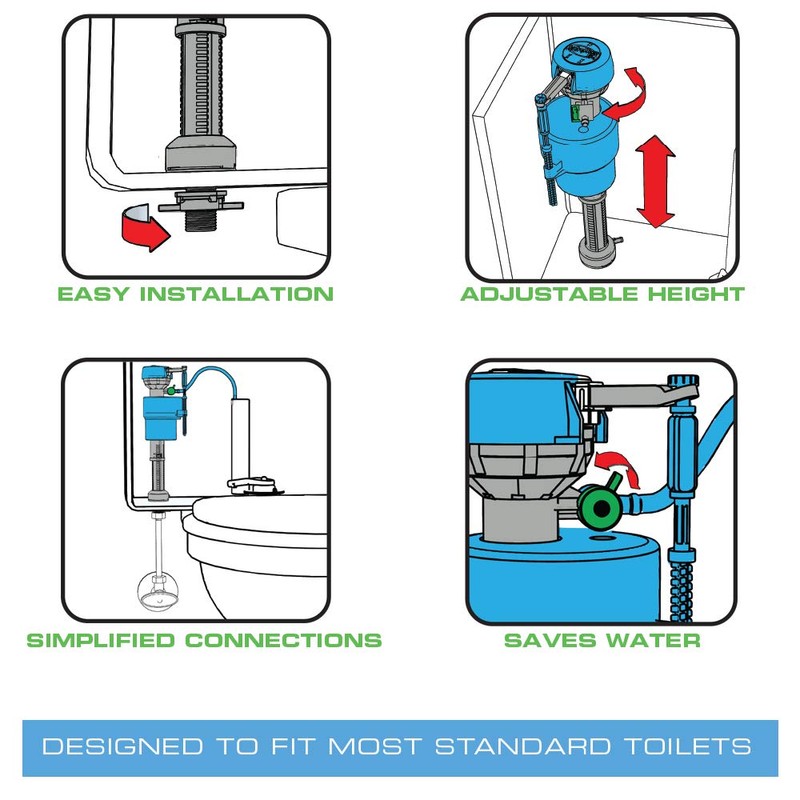 EASY INSTALLATION

ADJUSTABLE HEIGHT

SIMPLIFIED CONNECTIONS

SAVES WATER

DESIGNED TO FIT MOST STANDARD TOILETS