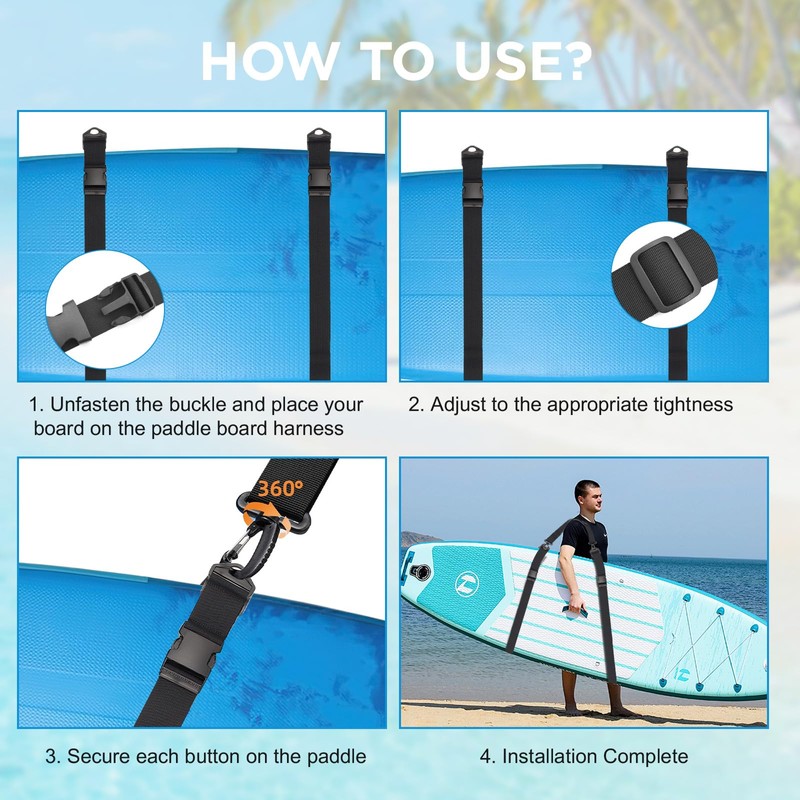 HOW TO USE?

1. Unfasten the buckle and place your board on the paddle board harness

2. Adjust to the appropriate tightness

360°

3. Secure each button on the paddle

4. Installation Complete