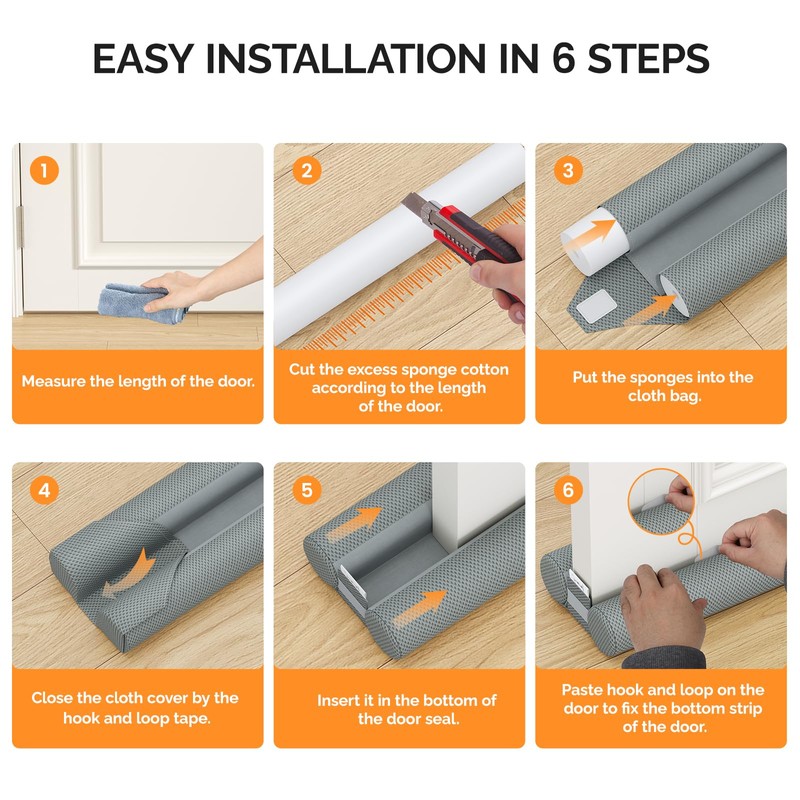 EASY INSTALLATION IN 6 STEPS

1

Measure the length of the door.

2

Cut the excess sponge cotton according to the length of the door.

3

Put the sponges into the cloth bag.

4

Close the cloth cover by the hook and loop tape.

5

Insert it in the bottom of the door seal.

6

Paste hook and loop on the door to fix the bottom strip of the door.