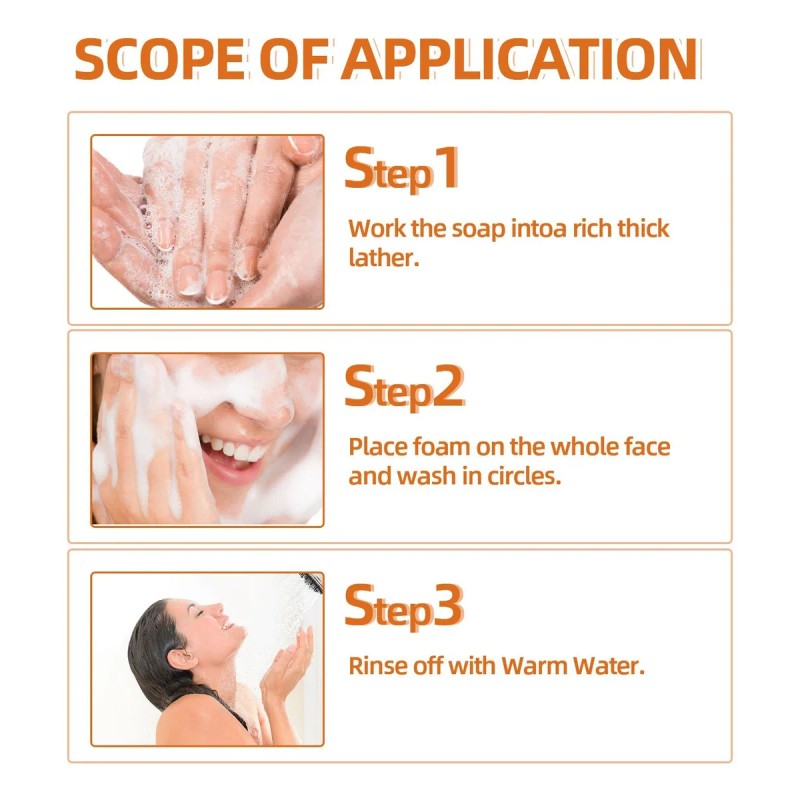 SCOPE OF APPLICATION

Step1

Work the soap intoa rich thick lather.

Step2

Place foam on the whole face and wash in circles.

Step3

Rinse off with Warm Water.