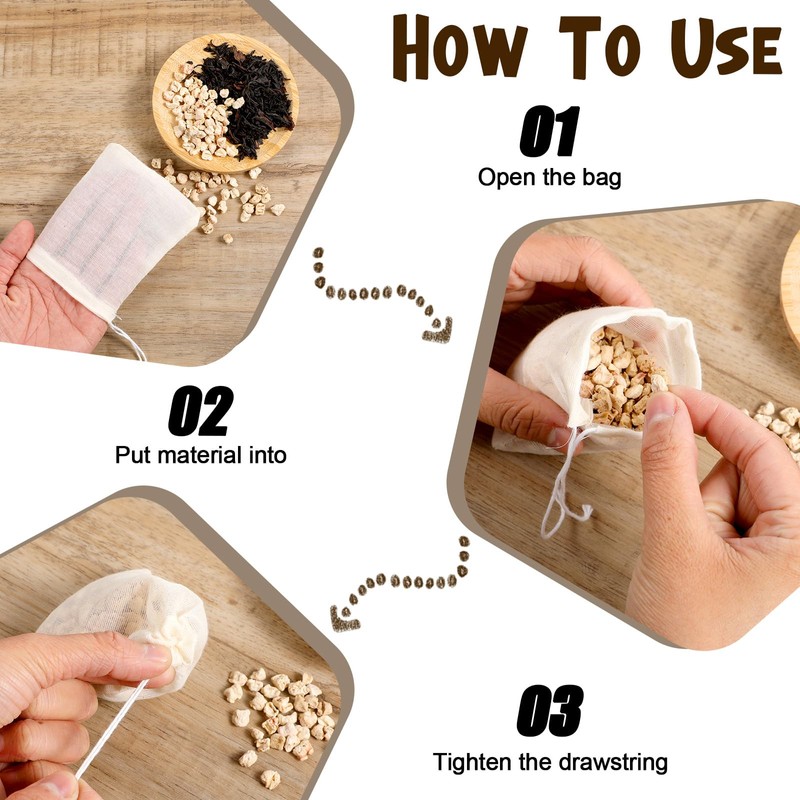 HOW TO USE

01
Open the bag

02
Put material into

03
Tighten the drawstring