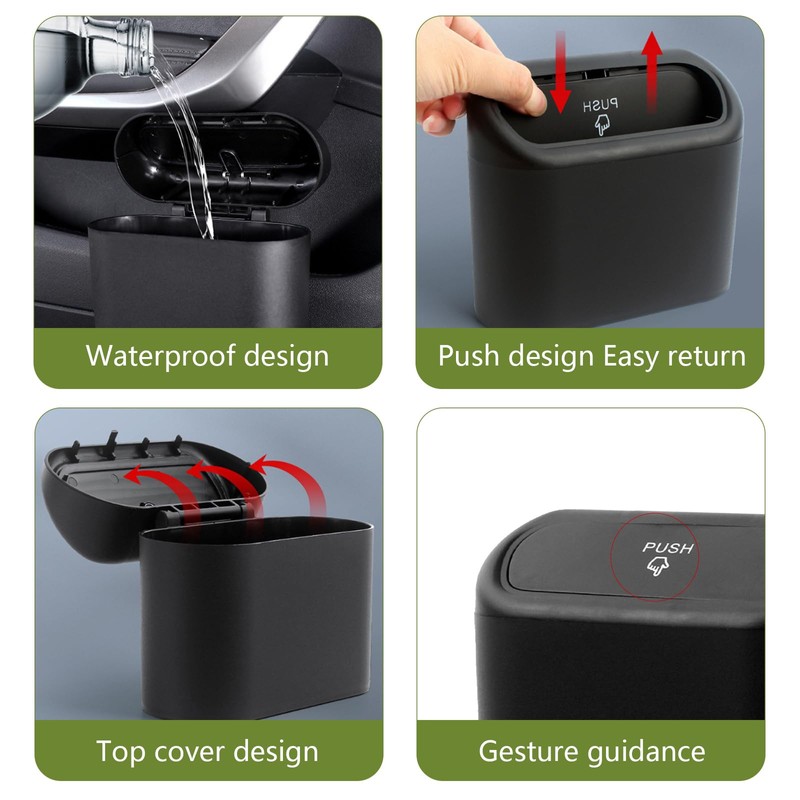 Waterproof design

PUSH

Push design Easy return

Top cover design

PUSH

Gesture guidance