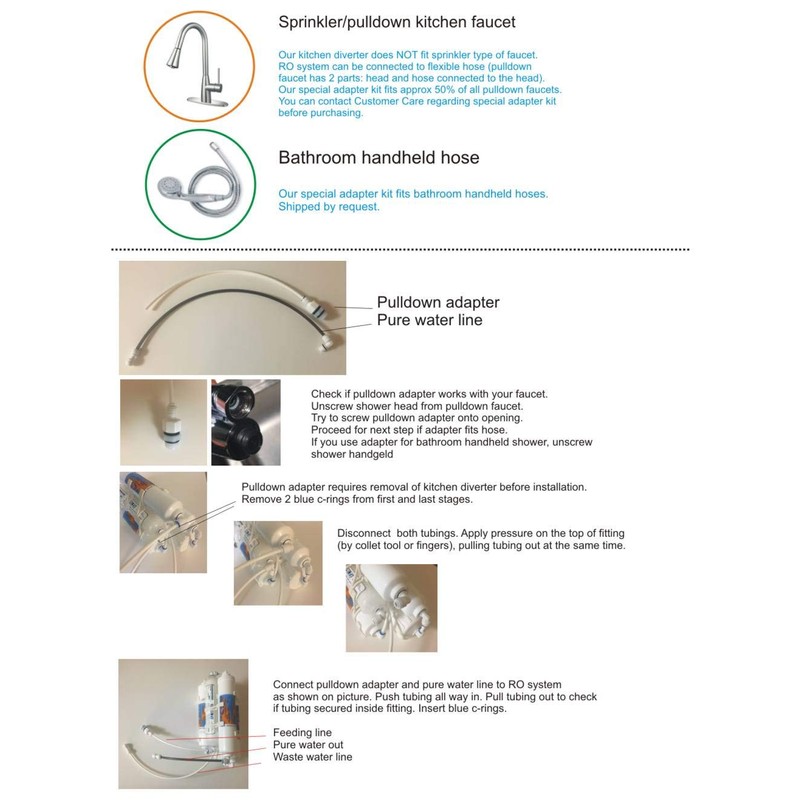 Sprinkler/pulldown kitchen faucet

Our kitchen diverter does NOT fit sprinkler type of faucet. RO system can be connected to flexible hose (pulldown faucet has 2 parts: head and hose connected to the head). Our special adapter kit fits approx 50% of all pulldown faucets. You can contact Customer Care regarding special adapter kit before purchasing.

Bathroom handheld hose

Our special adapter kit fits bathroom handheld hoses. Shipped by request.

Pulldown adapter
Pure water line

Check if pulldown adapter works with your faucet. Unscrew shower head from pulldown faucet. Try to screw pulldown adapter onto opening. Proceed for next step if adapter fits hose. If you use adapter for bathroom handheld shower, unscrew shower handgeld

Pulldown adapter requires removal of kitchen diverter before installation. Remove 2 blue c-rings from first and last stages.

Disconnect both tubings. Apply pressure on the top of fitting (by collet tool or fingers), pulling tubing out at the same time.

Connect pulldown adapter and pure water line to RO system as shown on picture. Push tubing all way in. Pull tubing out to check if tubing secured inside fitting. Insert blue c-rings.

Feeding line
Pure water out
Waste water line