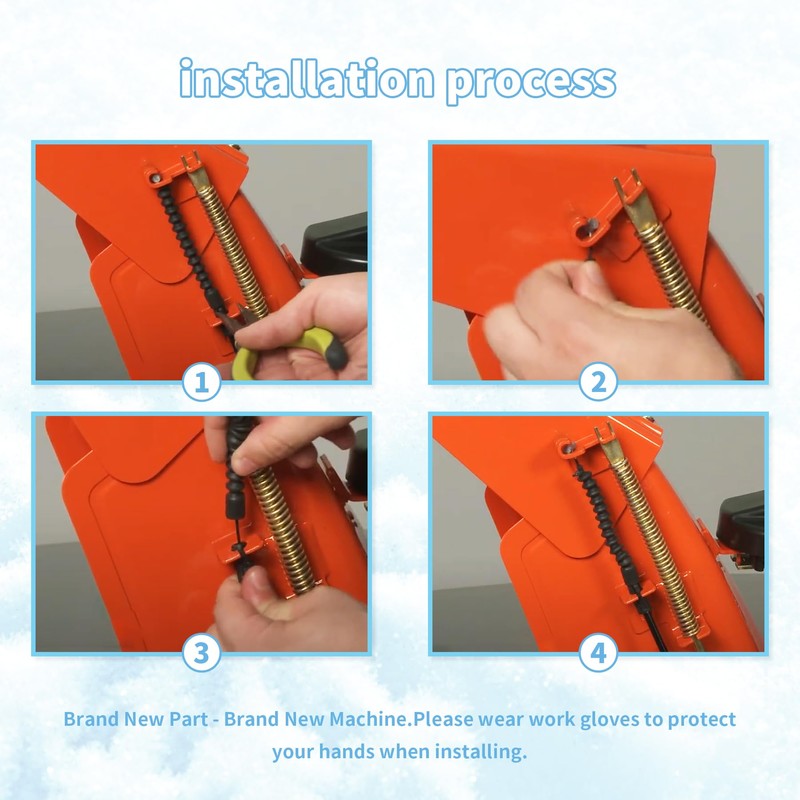 installation process

1

2

3

4

Brand New Part - Brand New Machine.Please wear work gloves to protect your hands when installing.