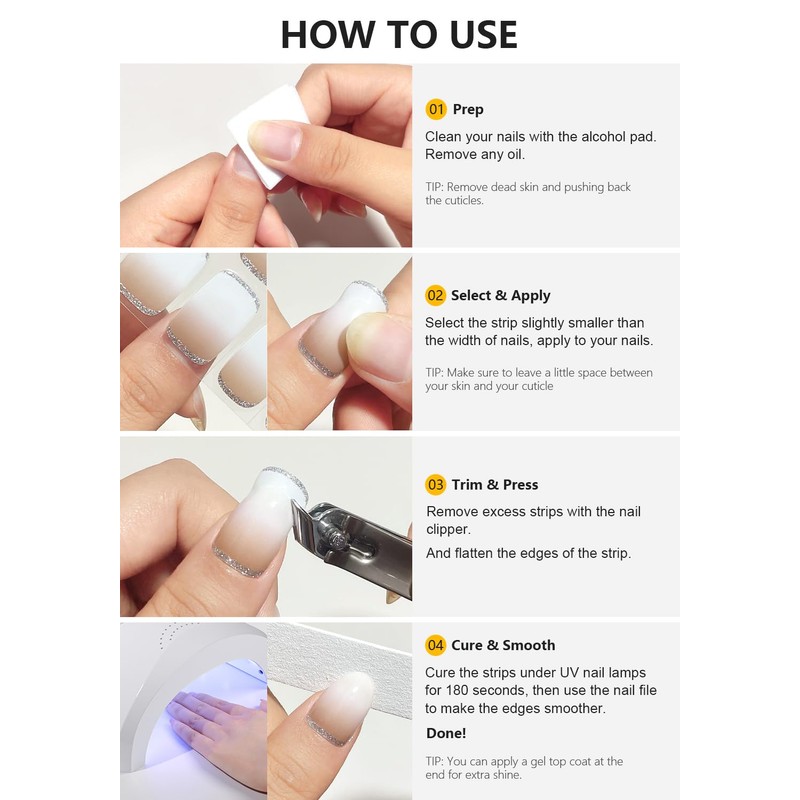 HOW TO USE

01 Prep

Clean your nails with the alcohol pad. Remove any oil.

TIP: Remove dead skin and pushing back the cuticles.

02 Select & Apply

Select the strip slightly smaller than the width of nails, apply to your nails.

TIP: Make sure to leave a little space between your skin and your cuticle

03 Trim & Press

Remove excess strips with the nail clipper.

And flatten the edges of the strip.

04 Cure & Smooth

Cure the strips under UV nail lamps for 180 seconds, then use the nail file to make the edges smoother.

Done!

TIP: You can apply a gel top coat at the end for extra shine.