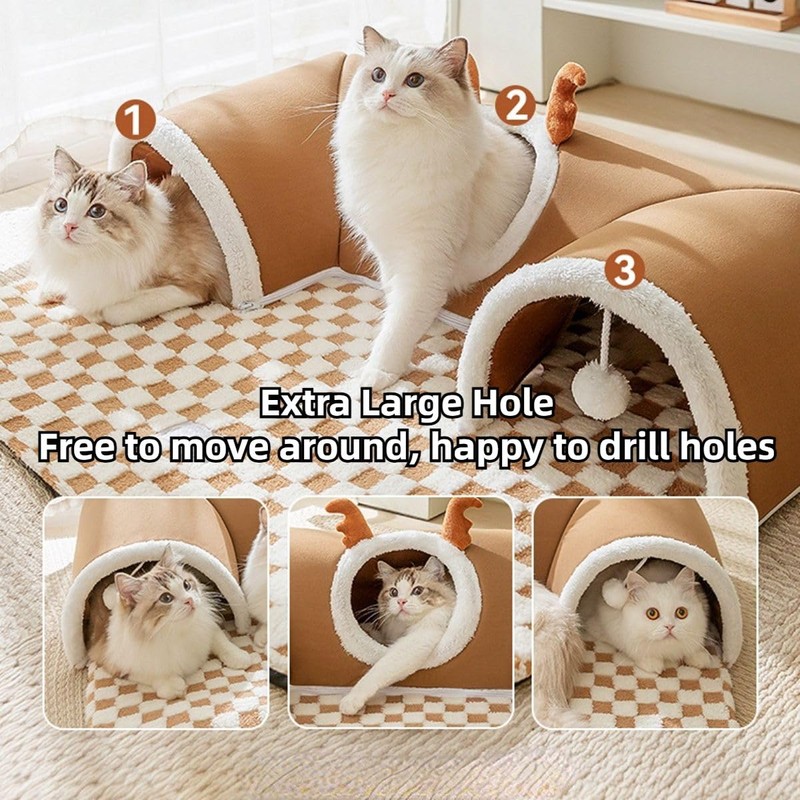 1
2
3
Extra Large Hole
Free to move around, happy to drill holes