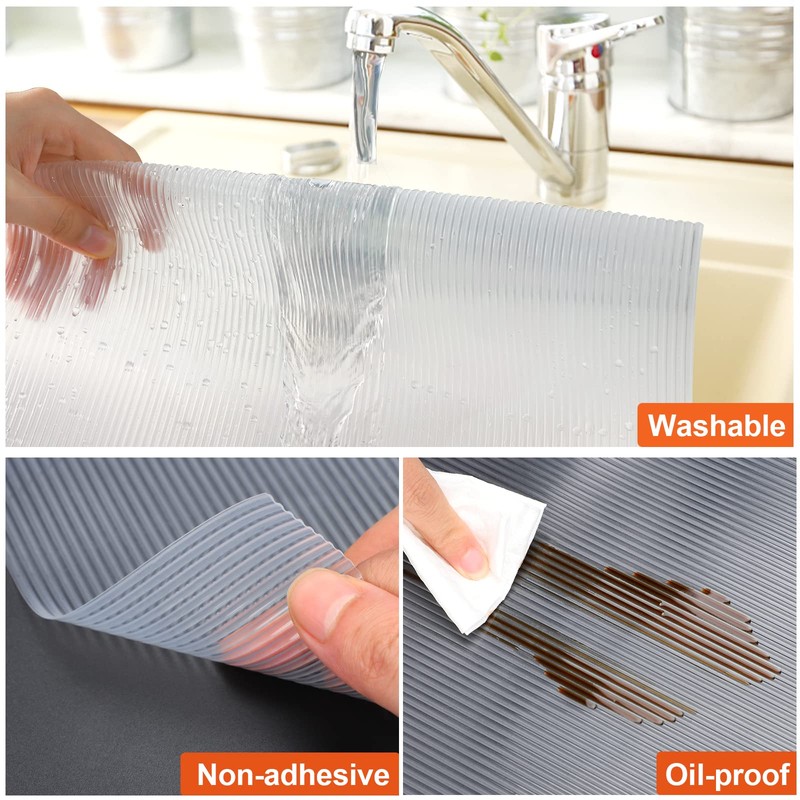 Washable

Non-adhesive

Oil-proof