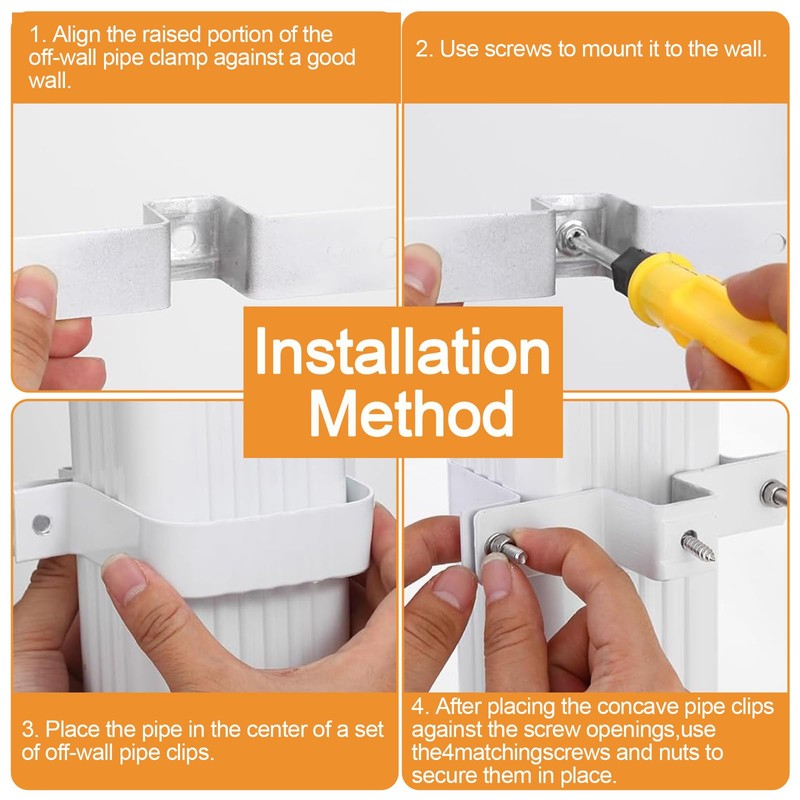 1. Align the raised portion of the off-wall pipe clamp against a good wall.

2. Use screws to mount it to the wall.

Installation Method

3. Place the pipe in the center of a set of off-wall pipe clips.

4. After placing the concave pipe clips against the screw openings,use the4matchingscrews and nuts to secure them in place.