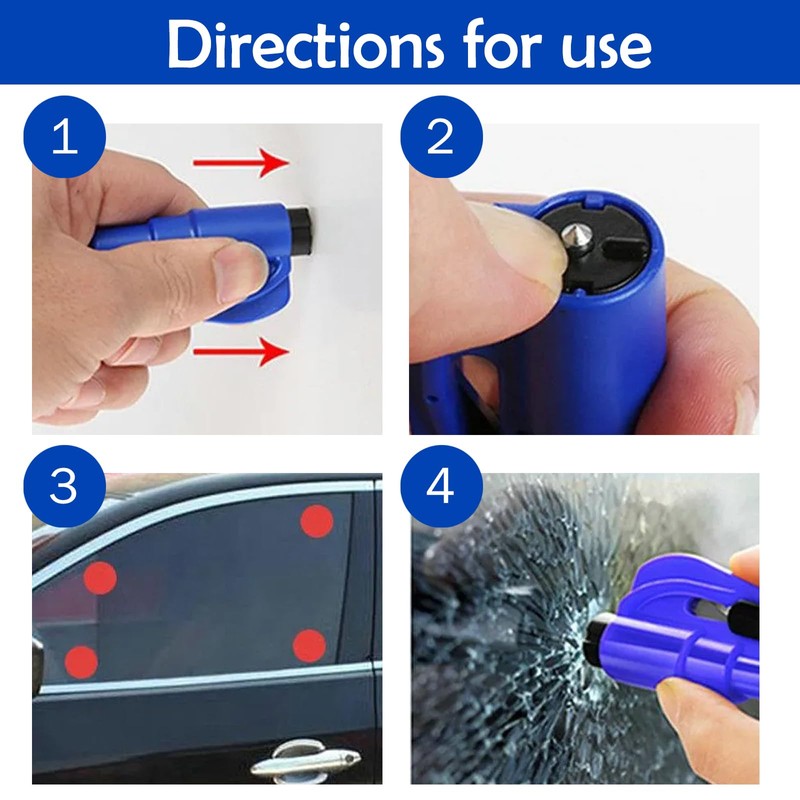 Directions for use

1

2

3

4