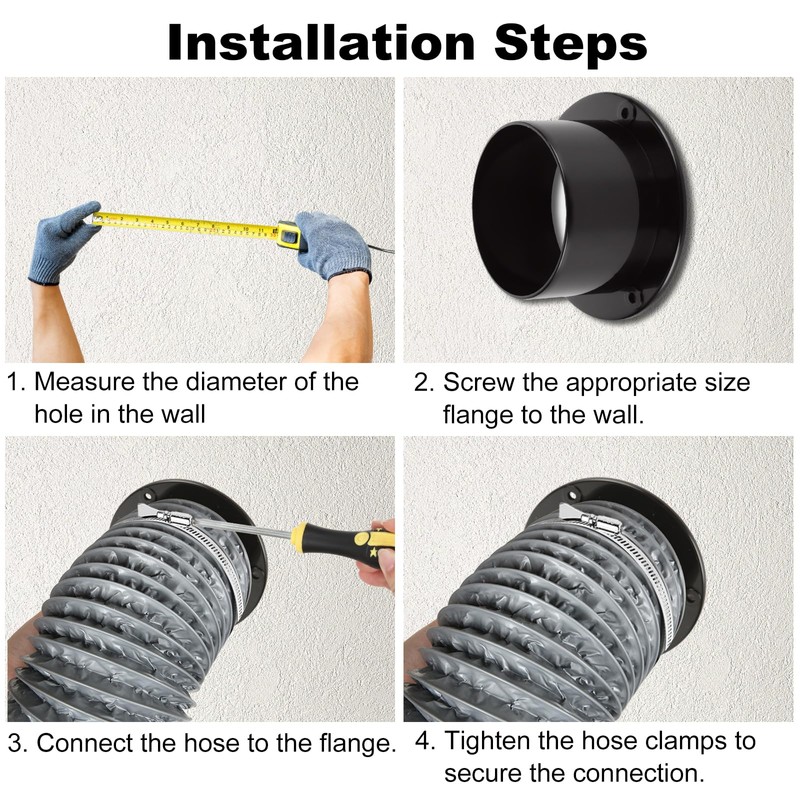 Installation Steps

1. Measure the diameter of the hole in the wall

2. Screw the appropriate size flange to the wall.

3. Connect the hose to the flange.

4. Tighten the hose clamps to secure the connection.