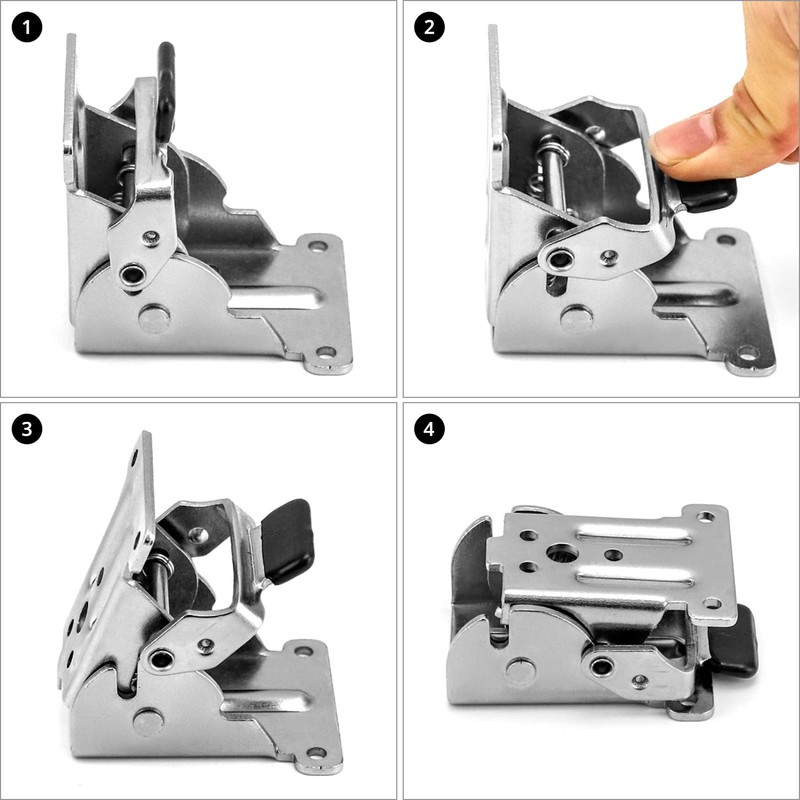 1

2

3

4