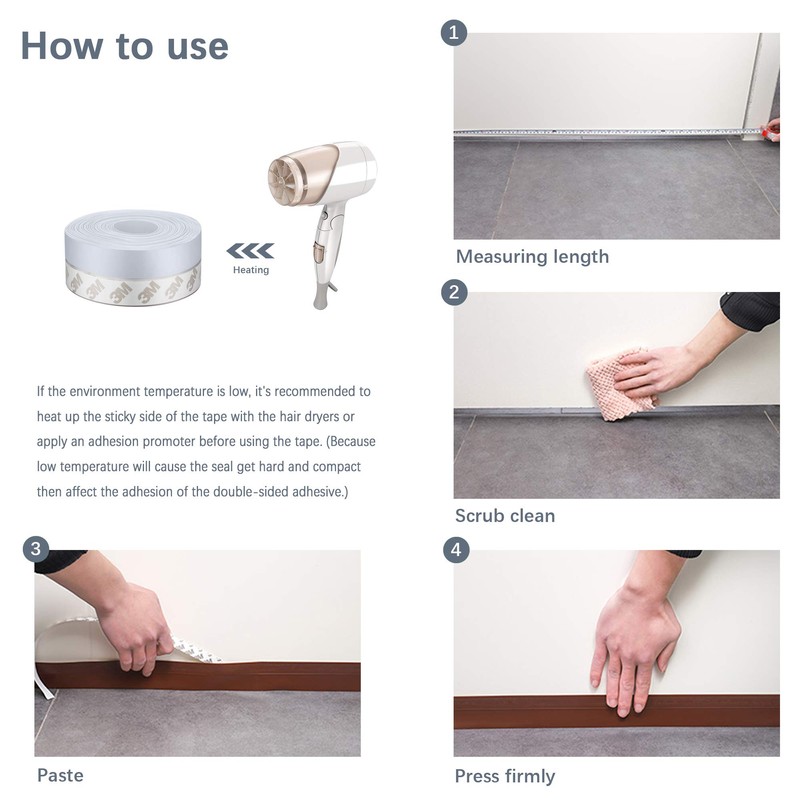 How to use

3M 3M 3M

Heating

If the environment temperature is low, it's recommended to heat up the sticky side of the tape with the hair dryers or apply an adhesion promoter before using the tape. (Because low temperature will cause the seal get hard and compact then affect the adhesion of the double-sided adhesive.)

1

Measuring length

2

Scrub clean

3

Paste

4

Press firmly