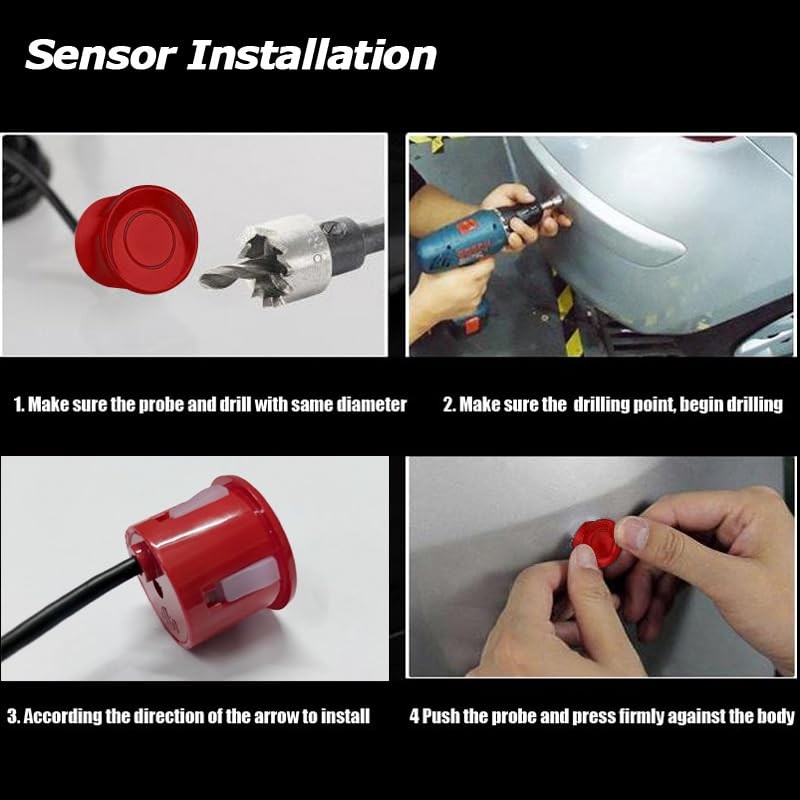 Sensor Installation

1. Make sure the probe and drill with same diameter

2. Make sure the drilling point, begin drilling

3. According the direction of the arrow to install

4 Push the probe and press firmly against the body